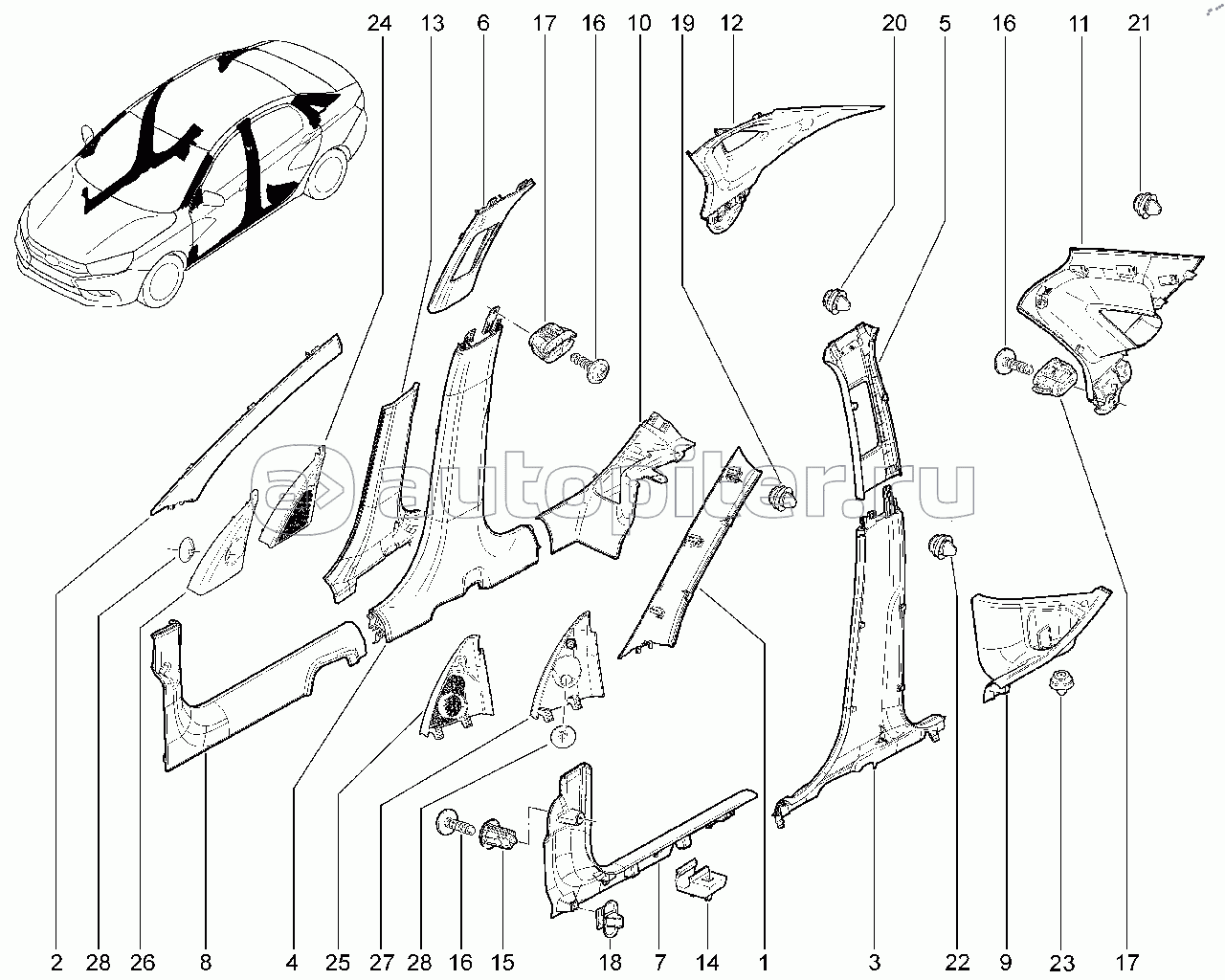 24 13 6 17 16 10 19 12 20 5 16 11 21

autopiter.ru

2 28 26 8 4 25 27 28 16 15 18 7 14 1 3 22 9 23 17