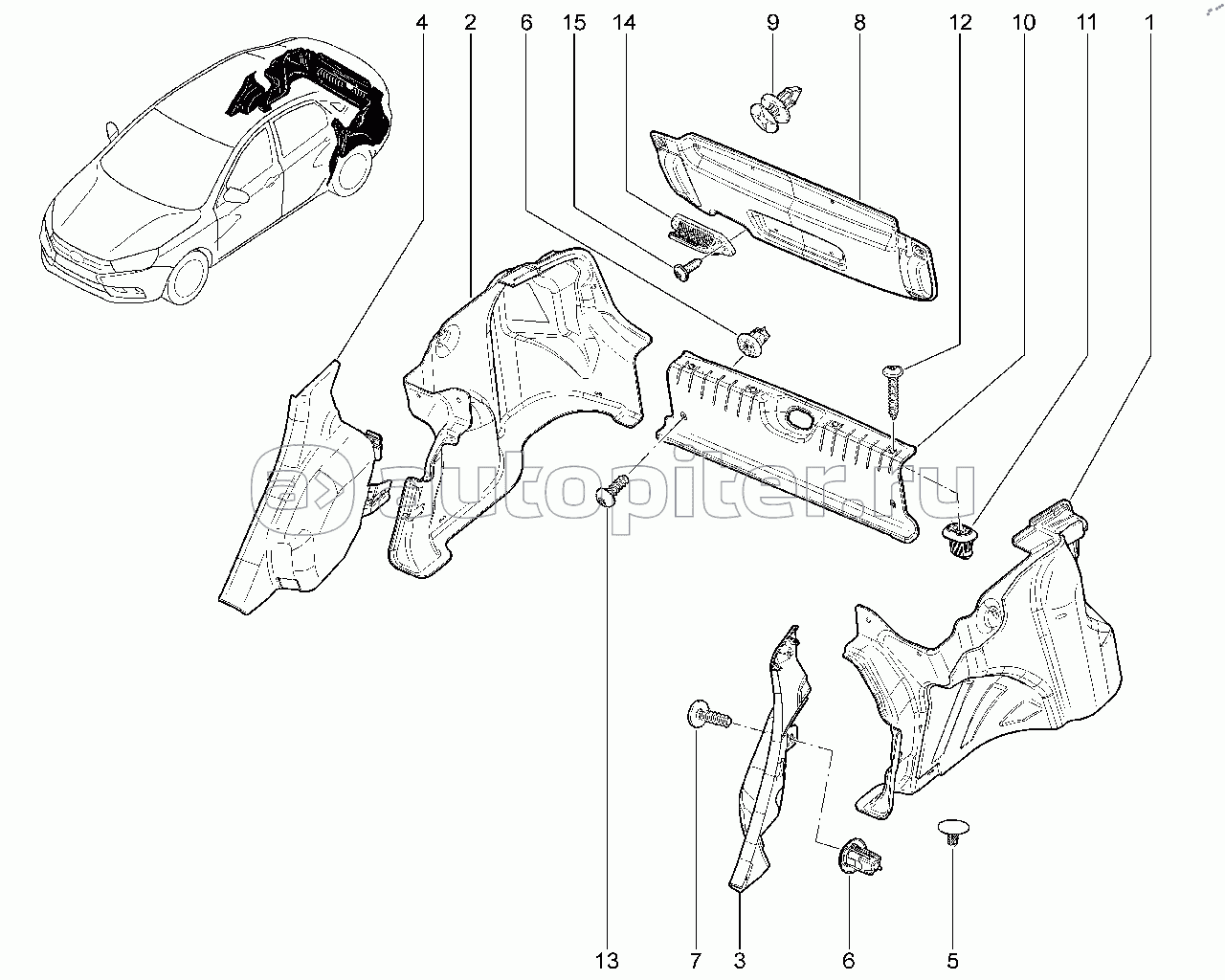 4 2 6 15 14 9 8 12 10 11 1

autopiter.ru

13 7 3 6 5