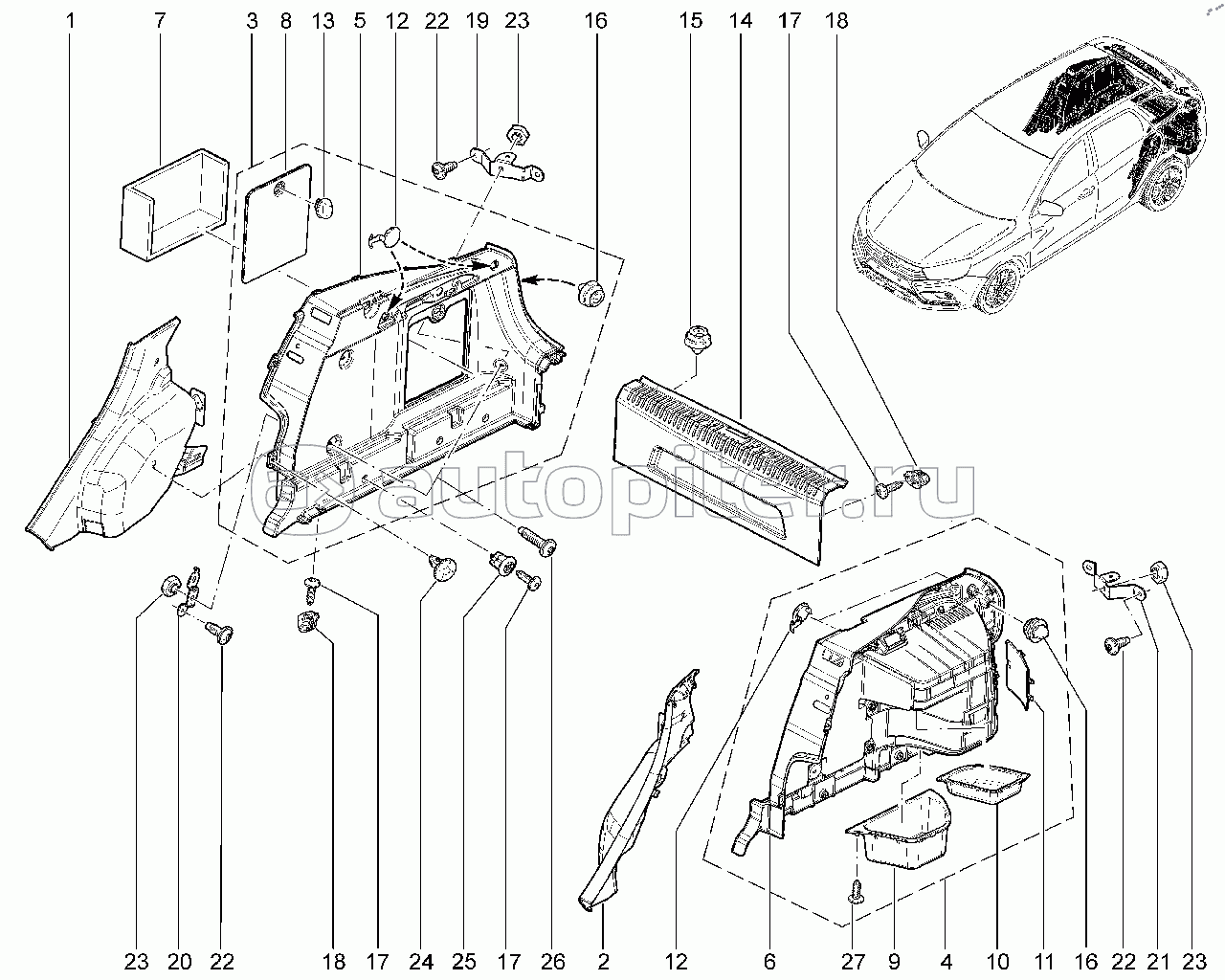 1 7 3 8 13 5 12 22 19 23 16 15 14 17 18

autopiter.ru

23 20 22 18 17 24 25 17 26 2 12 6 27 9 4 10 11 16 22 21 23