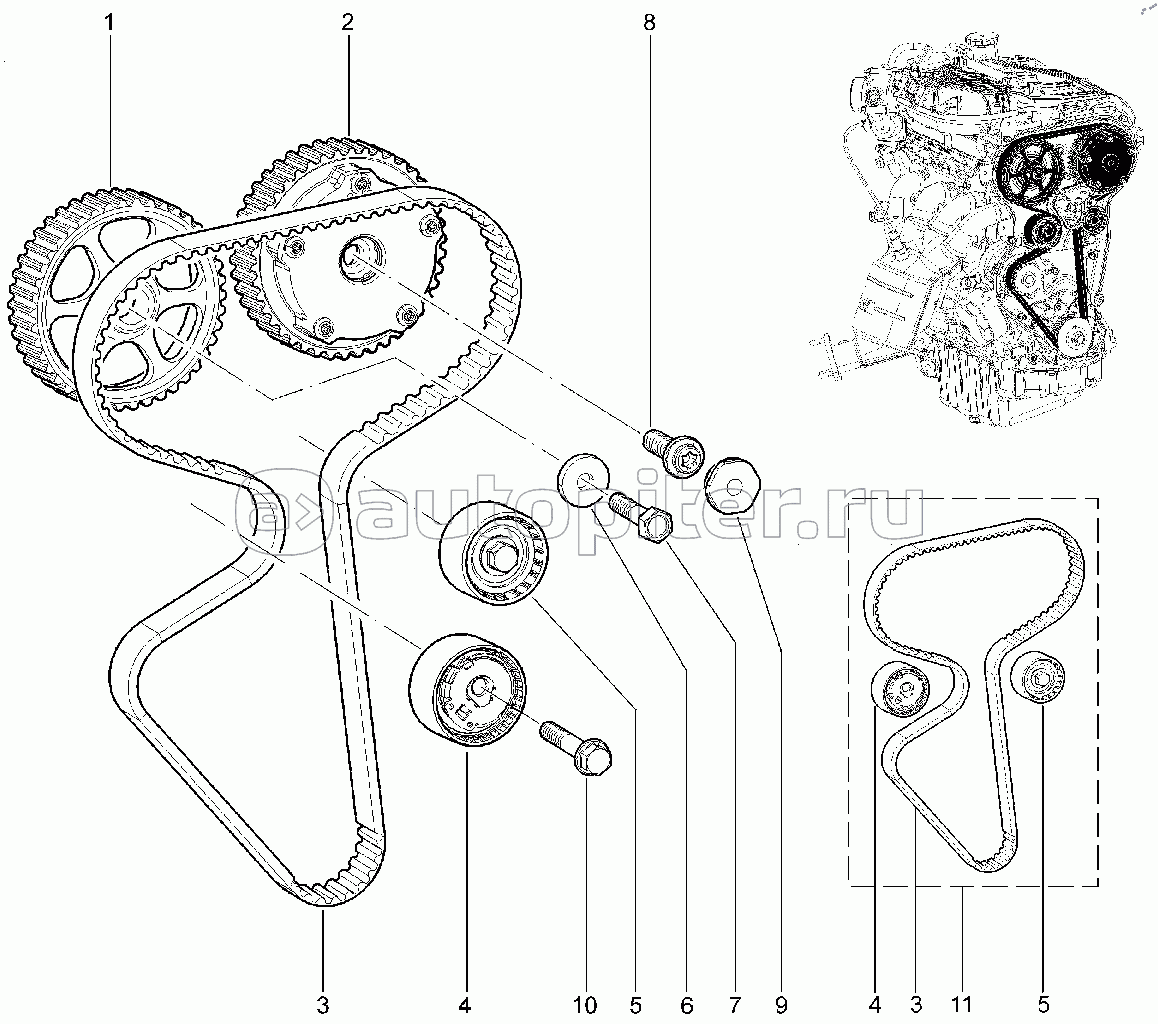 1
2
8
autopiter.ru
3
4
10
5
6
7
9
4
3
11
5