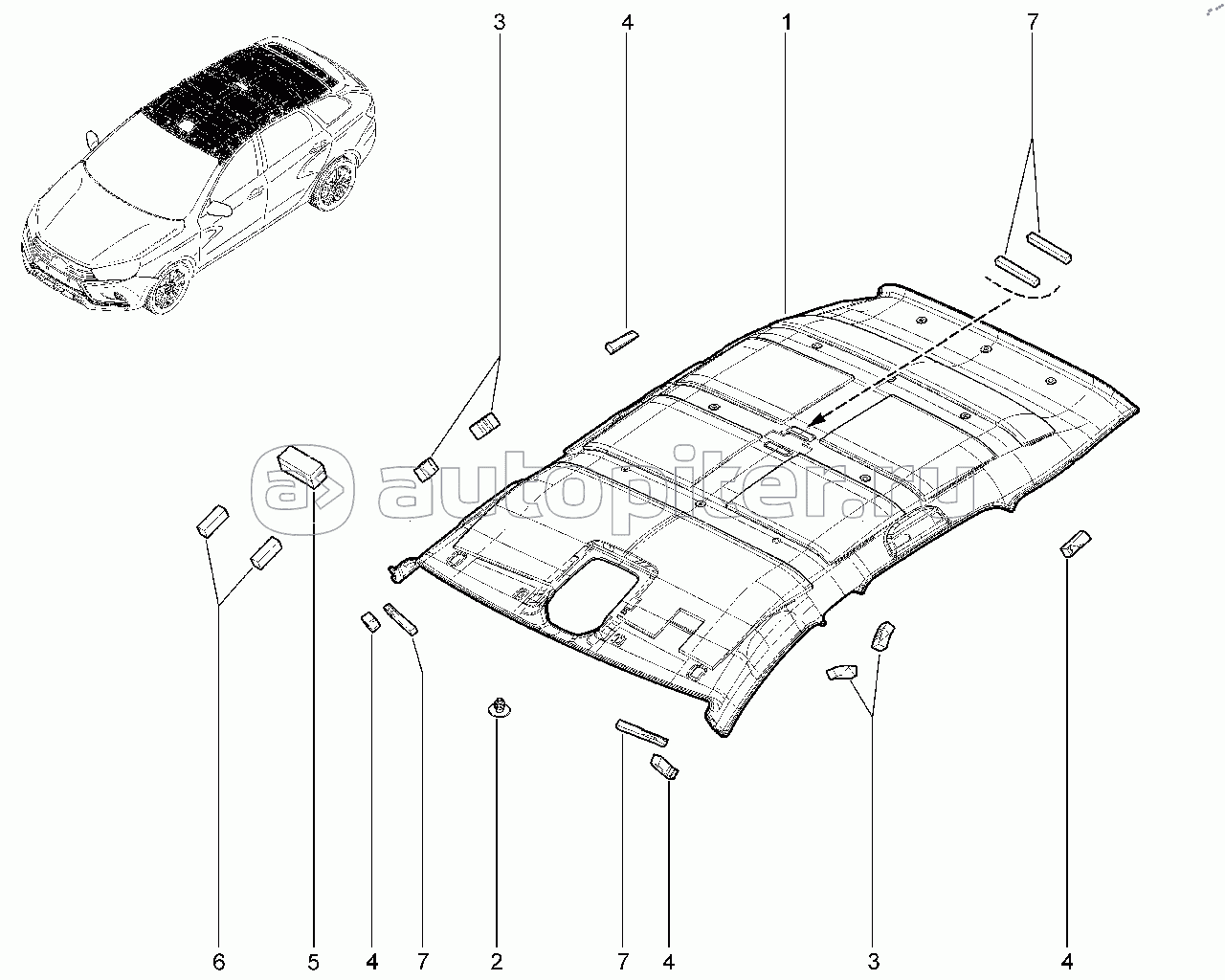 3
4
1
7
autopiter.ru
6
5
4
7
2
7
4
3
4