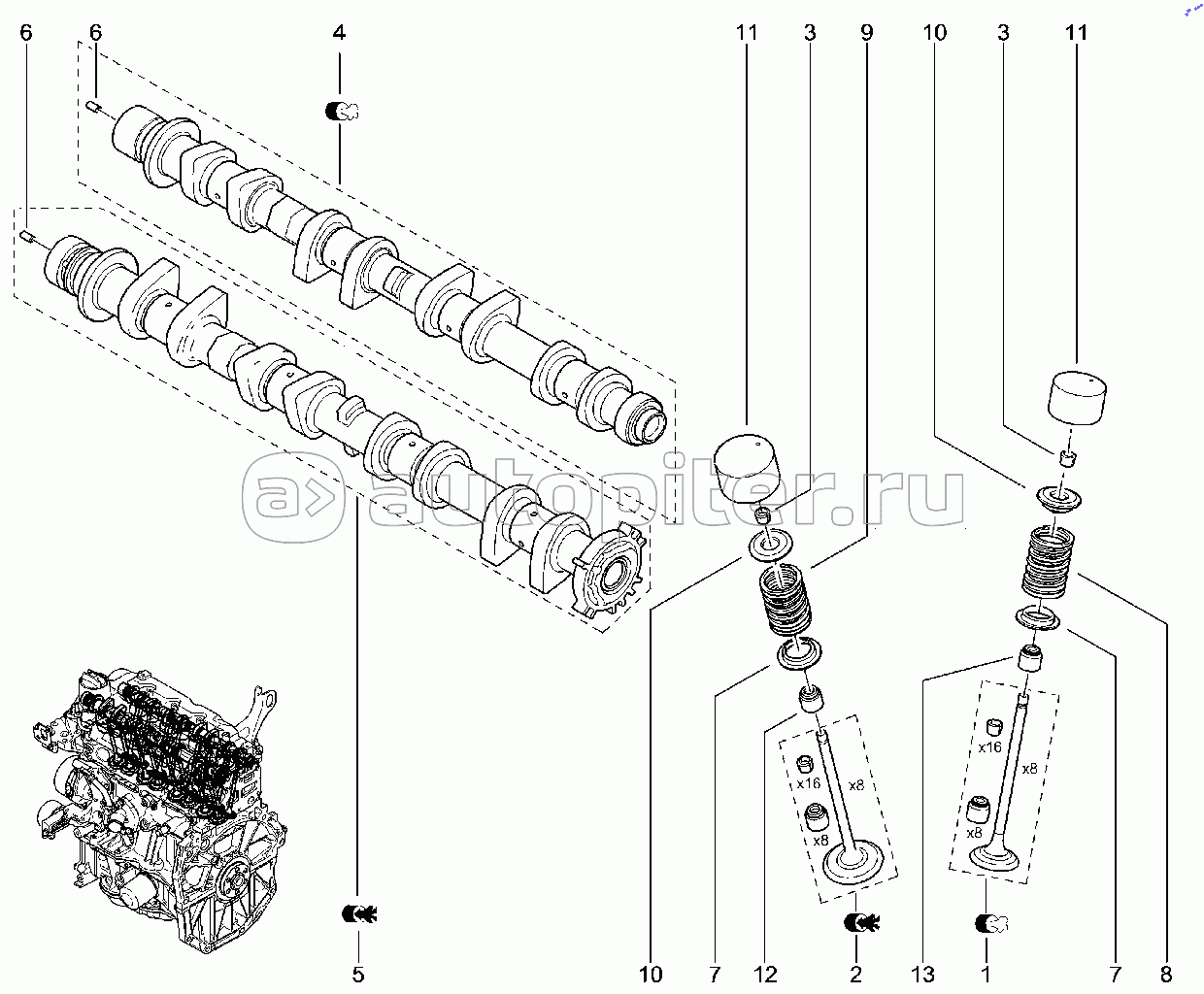 6
6
4
11
3
9
10
3
11
autopiter.ru
x16
x8
x8
x16
x8
x8
5
10
7
12
2
13
1
7
8