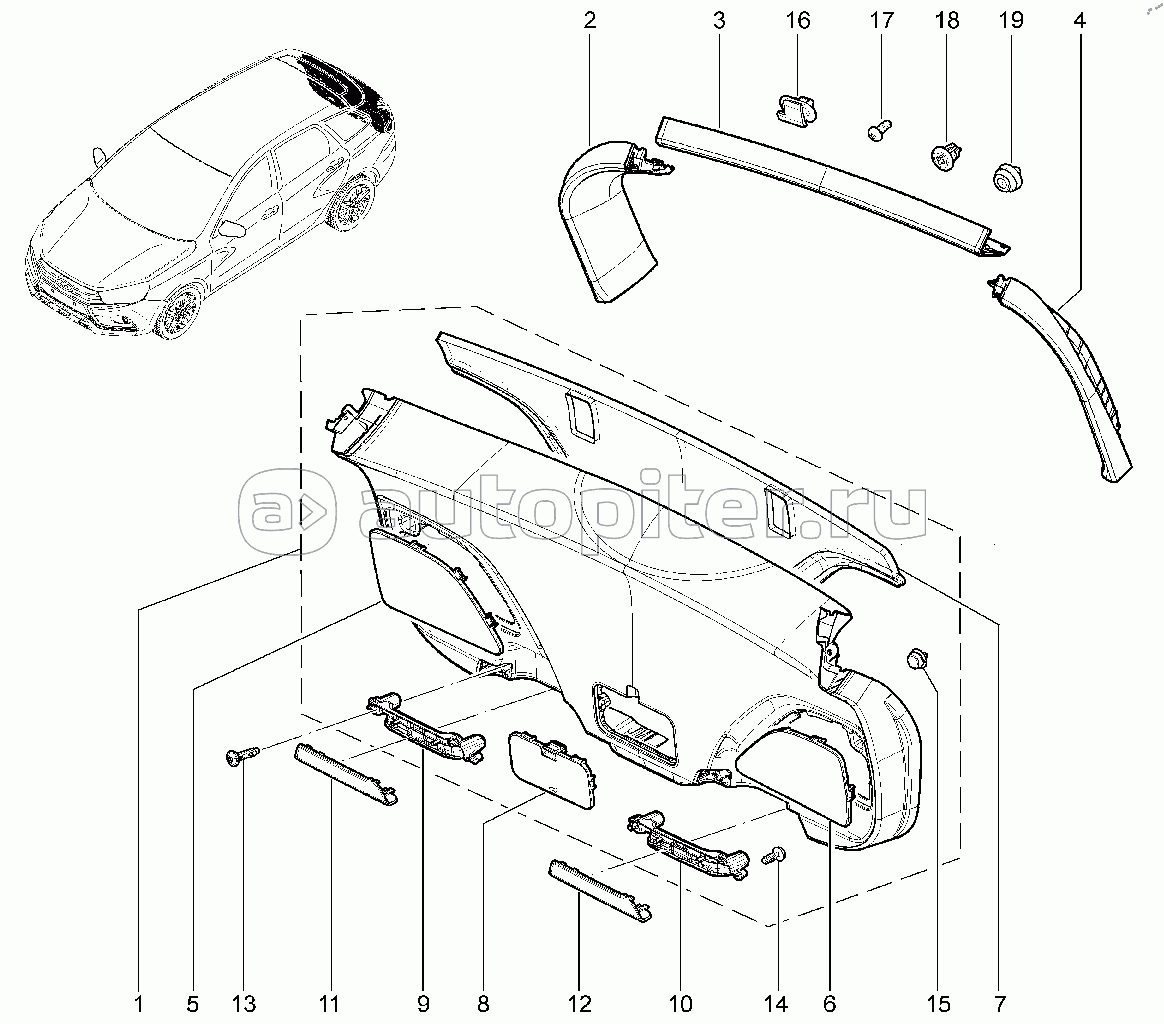 2 3 16 17 18 19 4

autopiter.ru

1 5 13 11 9 8 12 10 14 6 15 7