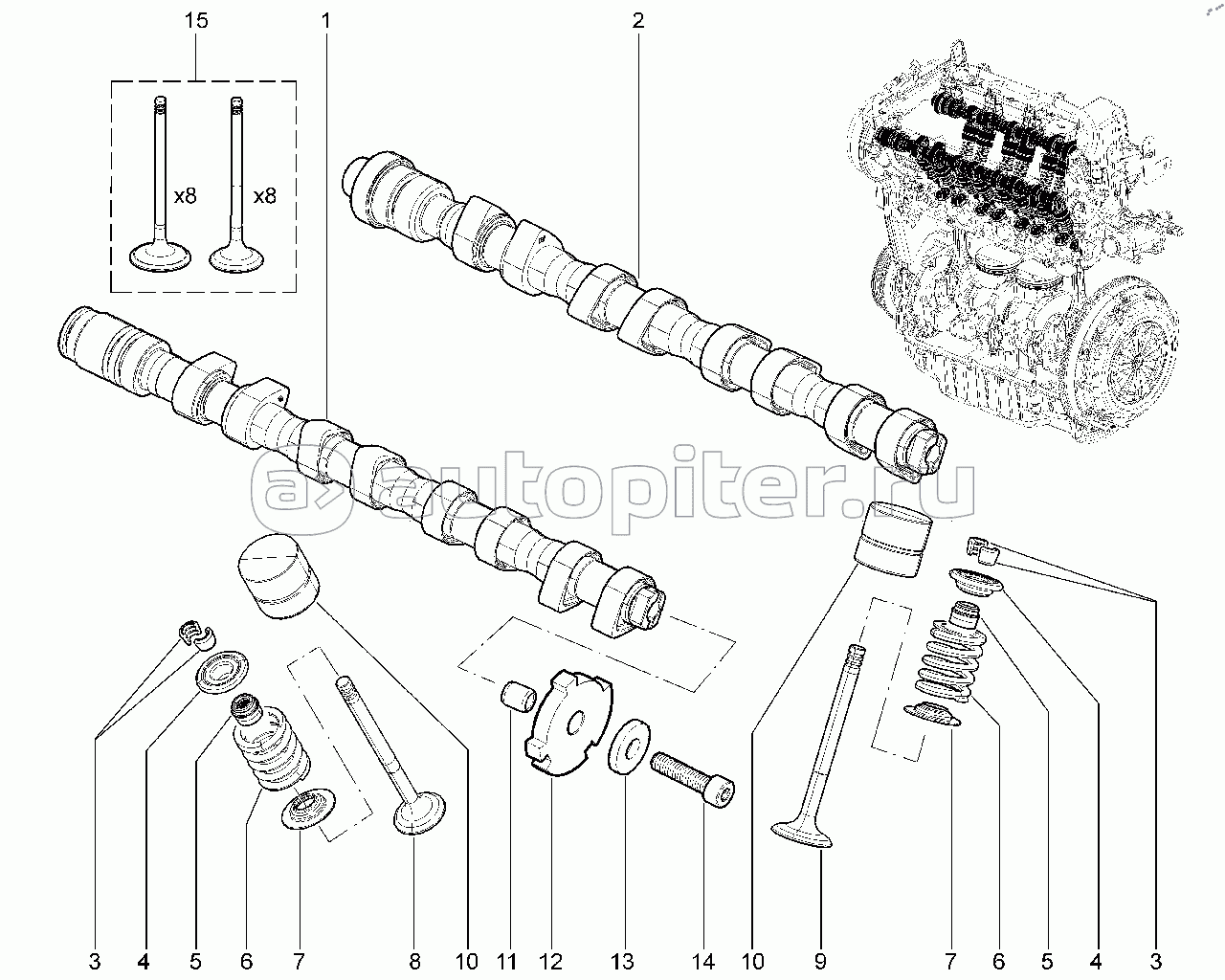 15
1
2
x8
x8
autopiter.ru
3
4
5
6
7
8
10
11
12
13
14
10
9
7
6
5
4
3