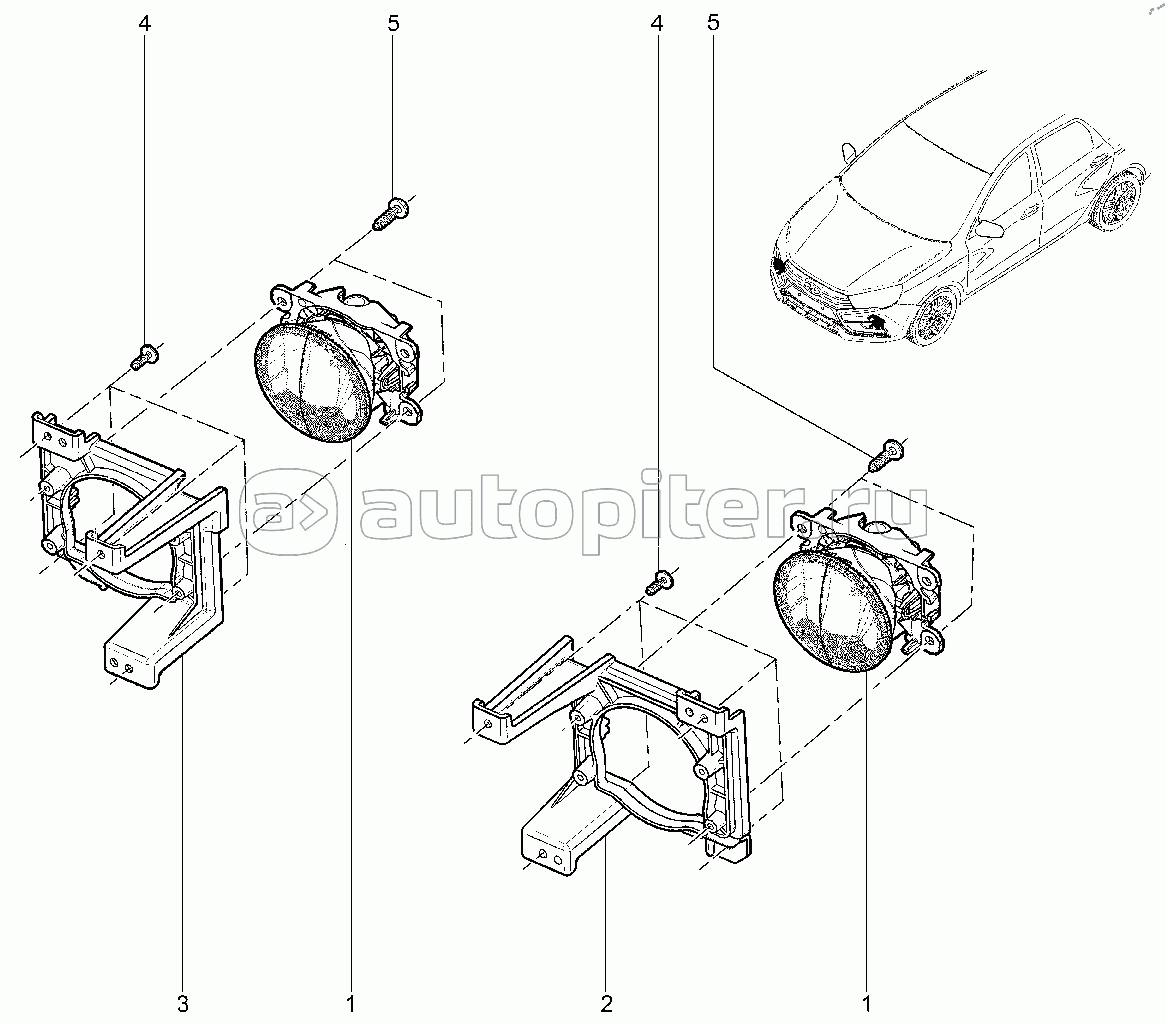 4
5
4
5
autopiter.ru
3
1
2
1