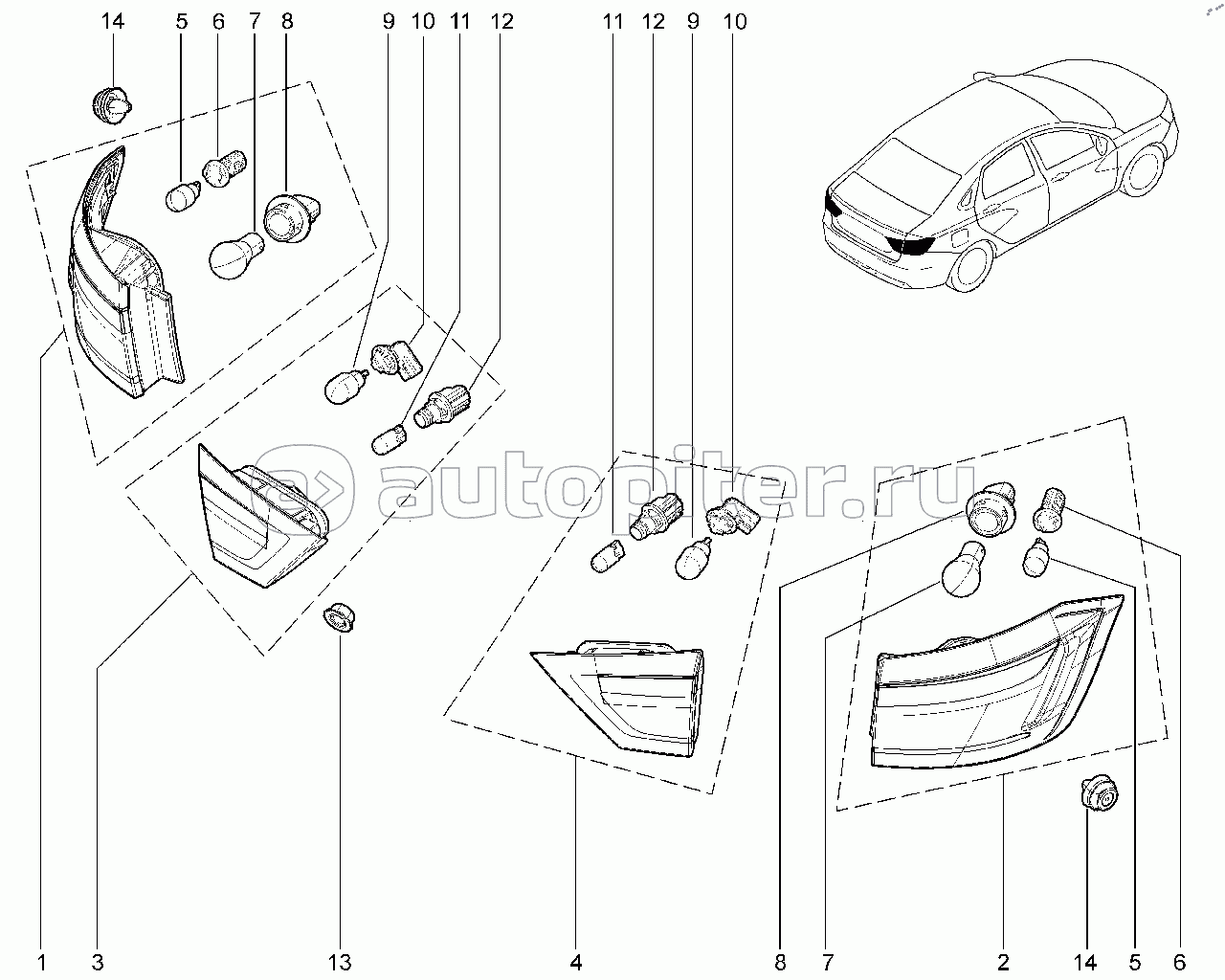 14 5 6 7 8 9 10 11 12

11 12 9 10

autopiter.ru

1 3 13 4 8 7 2 14 5 6