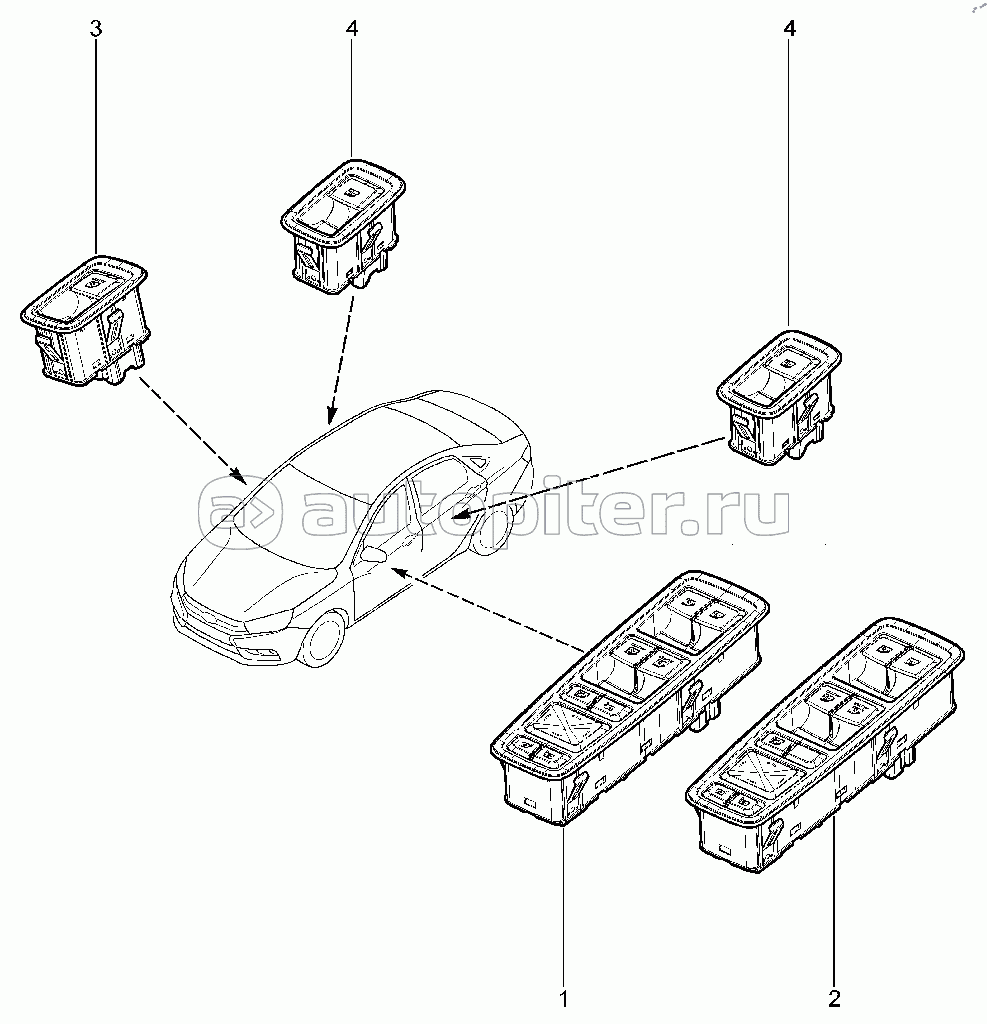 3

4

4

autopiter.ru

1

2