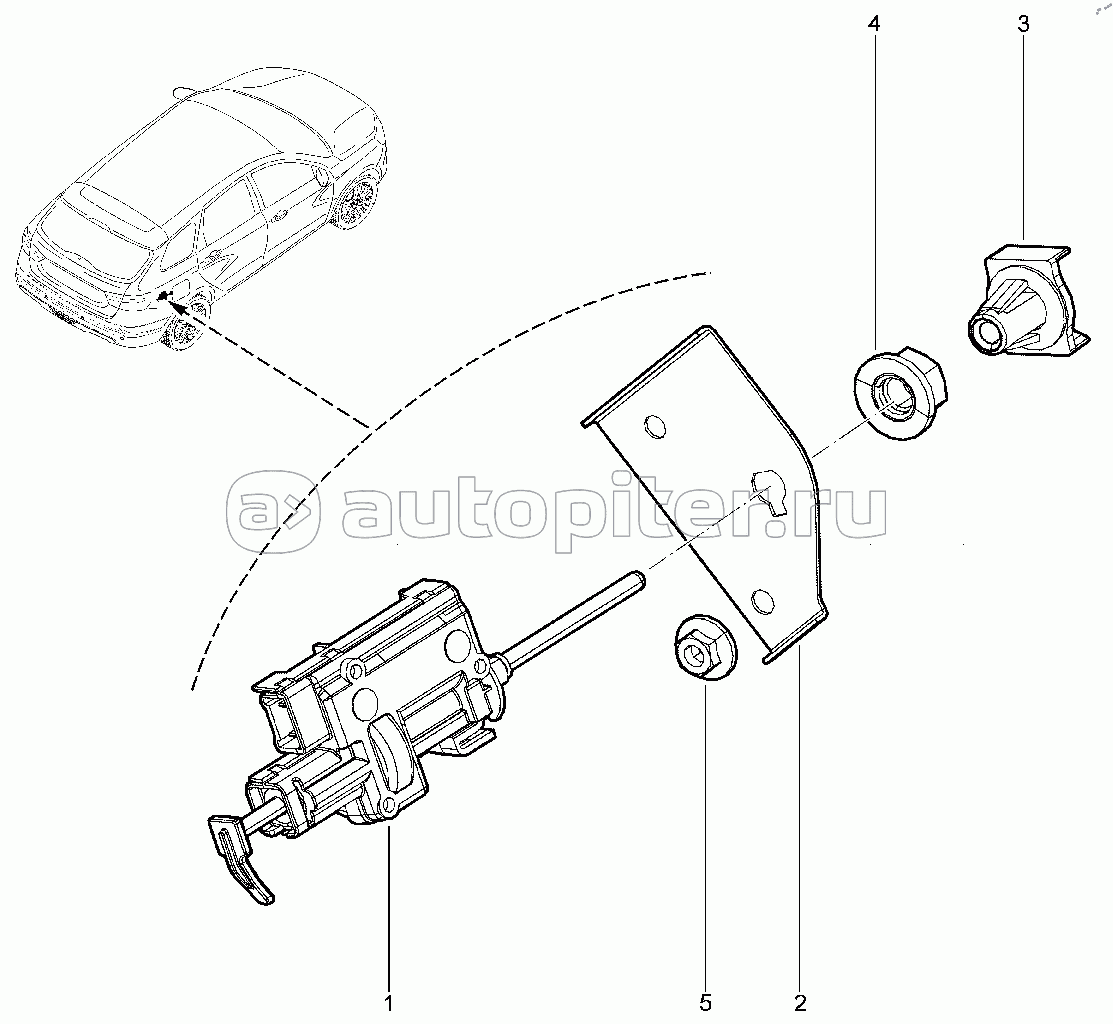 4
3
autopiter.ru
1
5
2