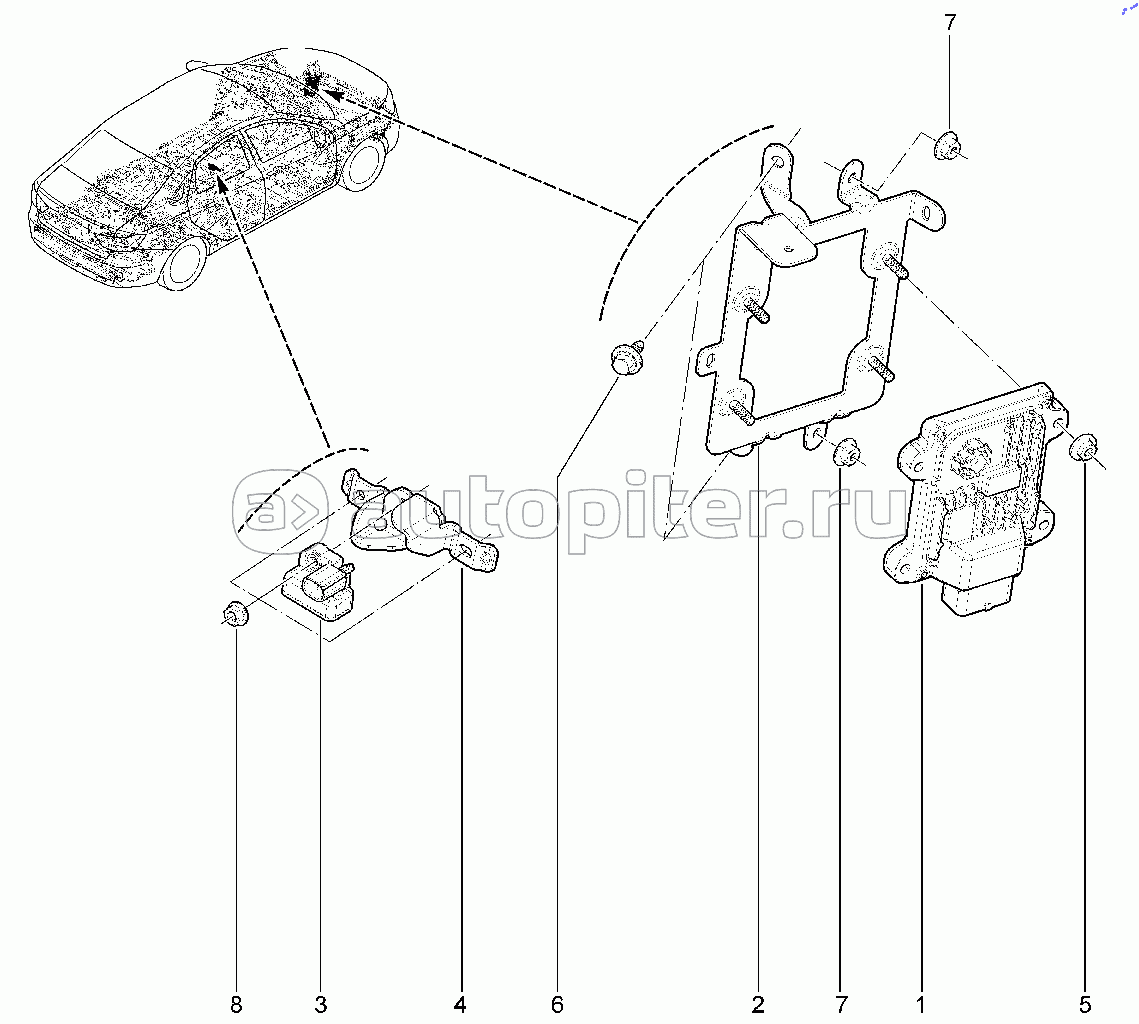 7

autopiter.ru

8 3 4 6 2 7 1 5