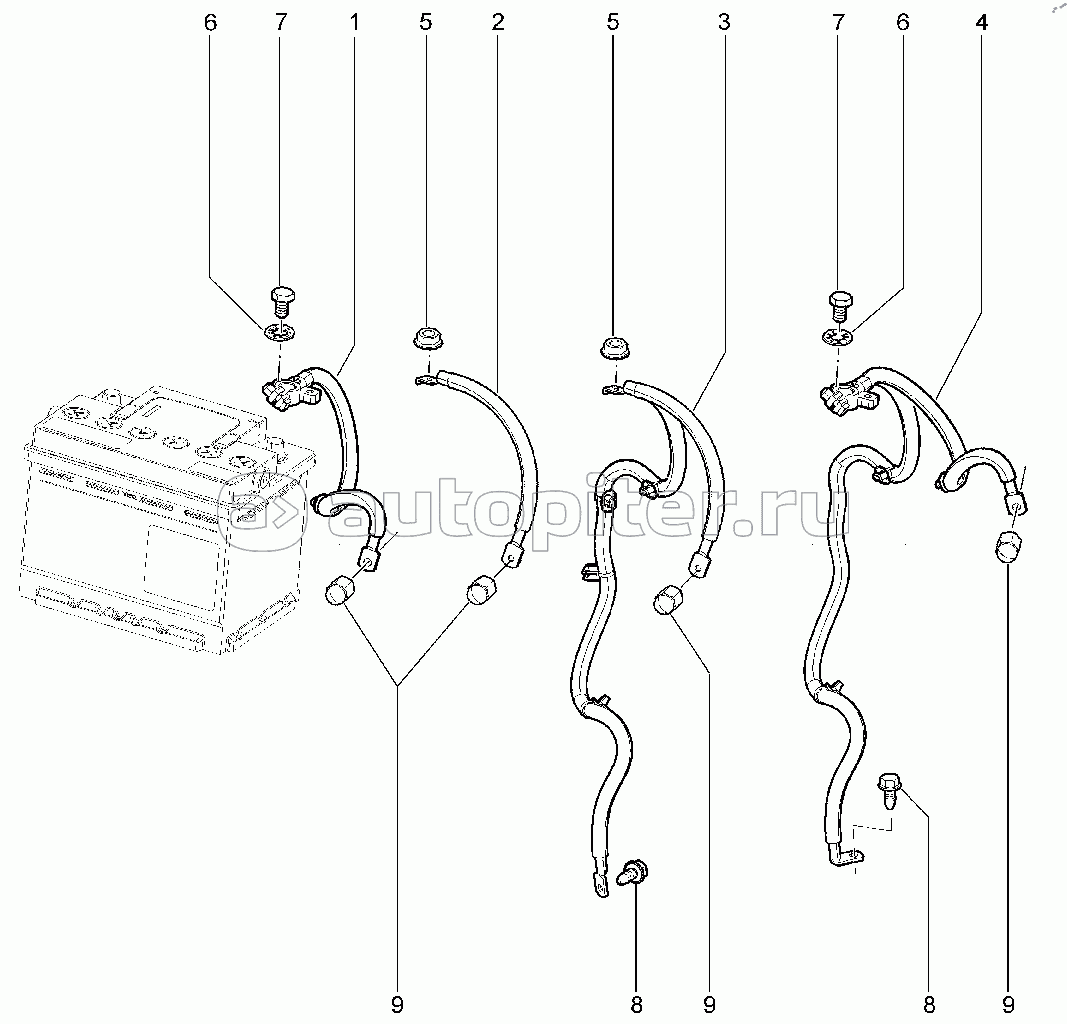 6 7 1 5 2 5 3 7 6 4

autopiter.ru

9 8 9 8 9