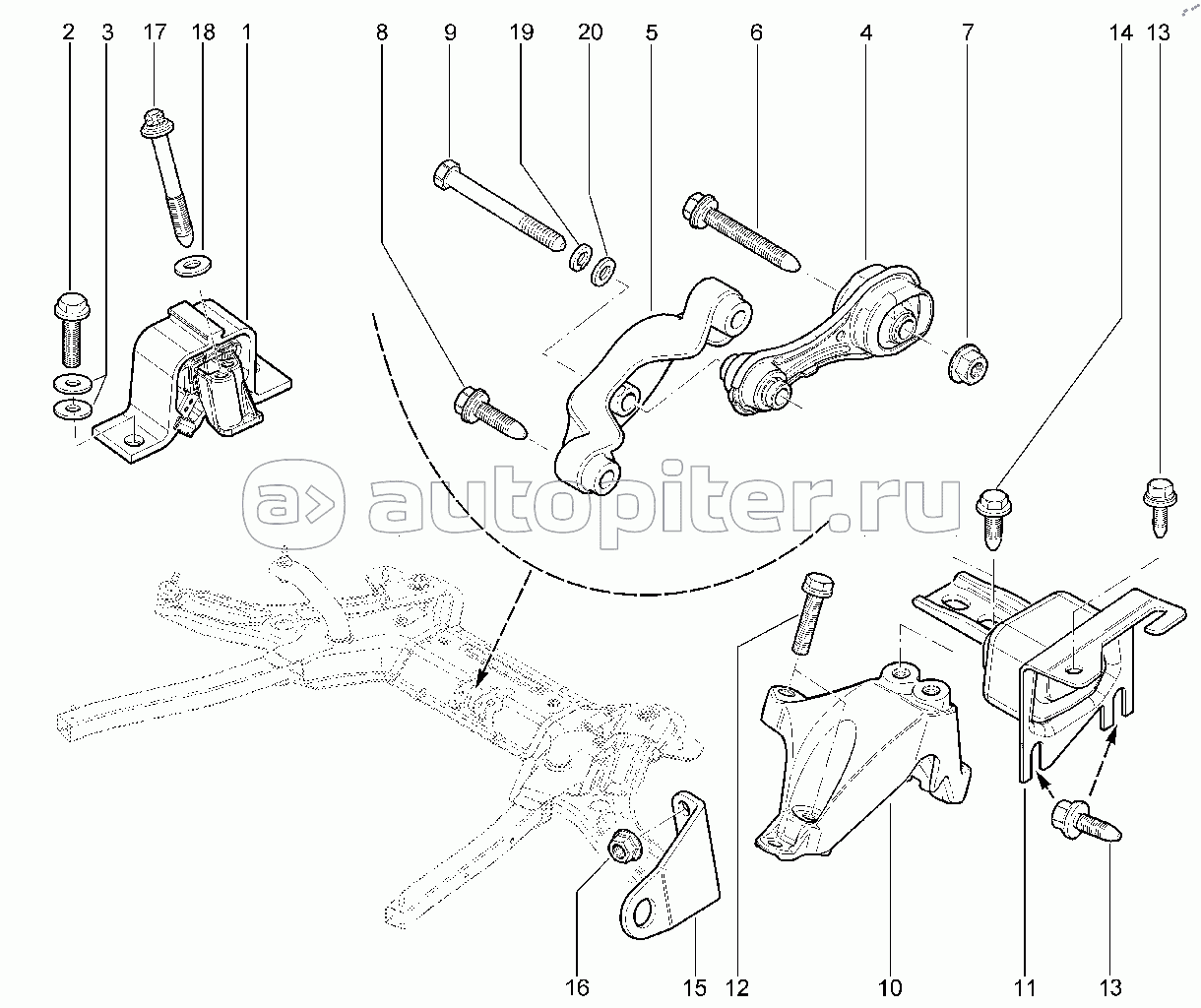 2 3 17 18 1 8 9 19 20 5 6 4 7 14 13

autopiter.ru

16 15 12 10 11 13