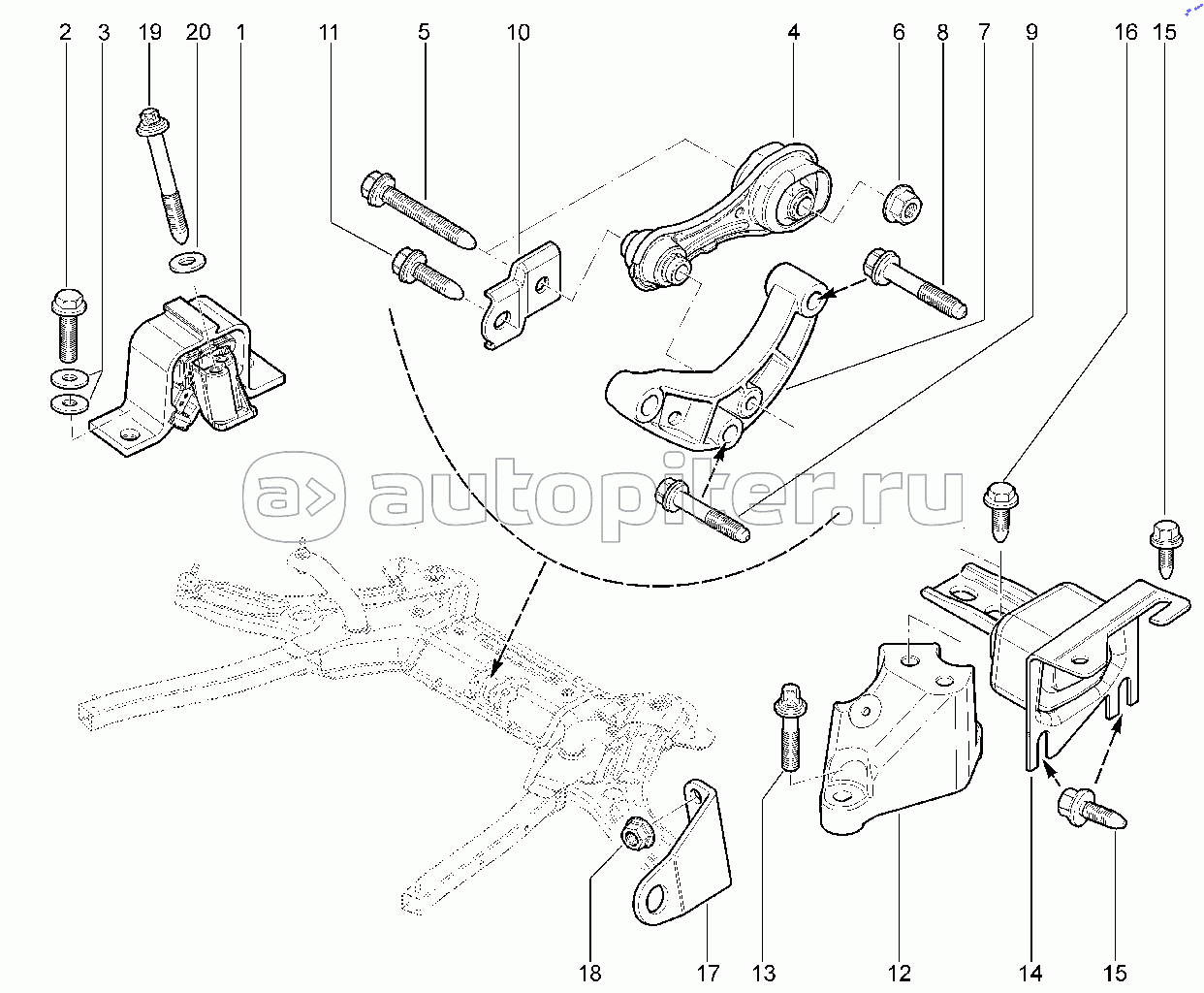 2 3 19 20 1 11 5 10 4 6 8 7 9 16 15

autopiter.ru

18 17 13 12 14 15