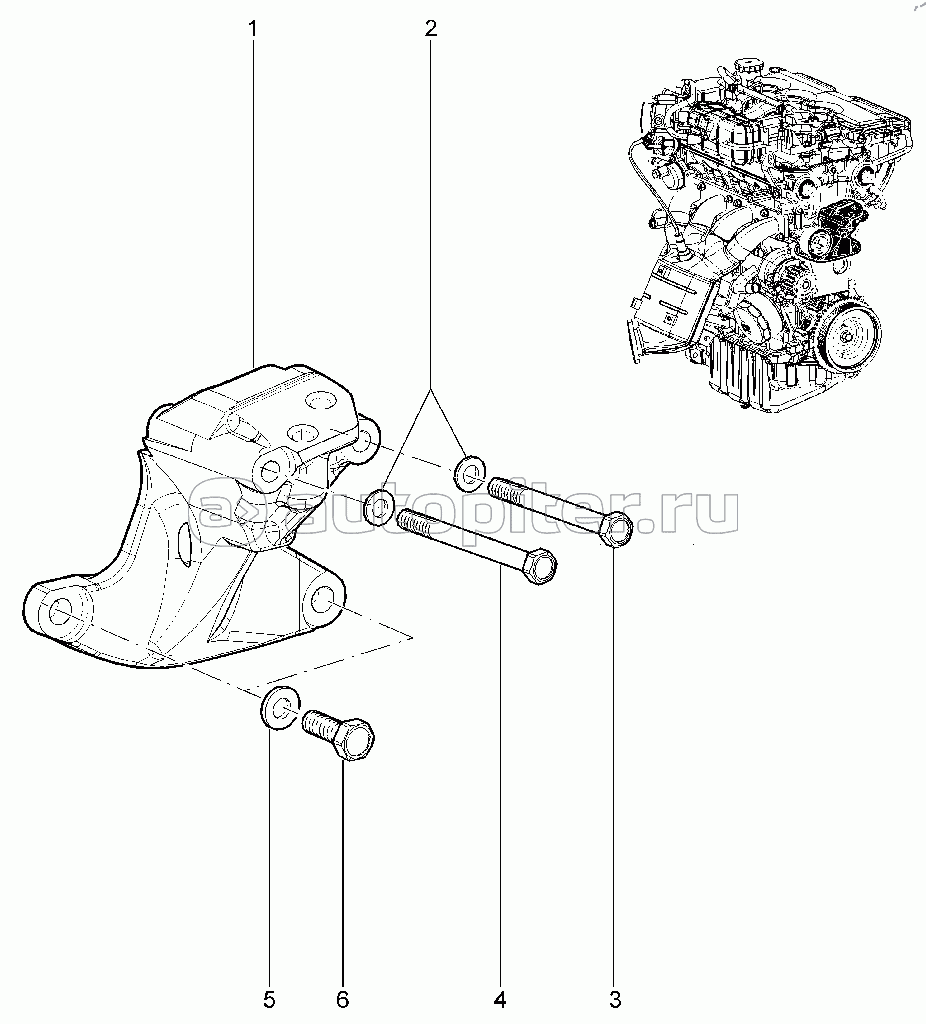 1
2
autopiter.ru
5
6
4
3