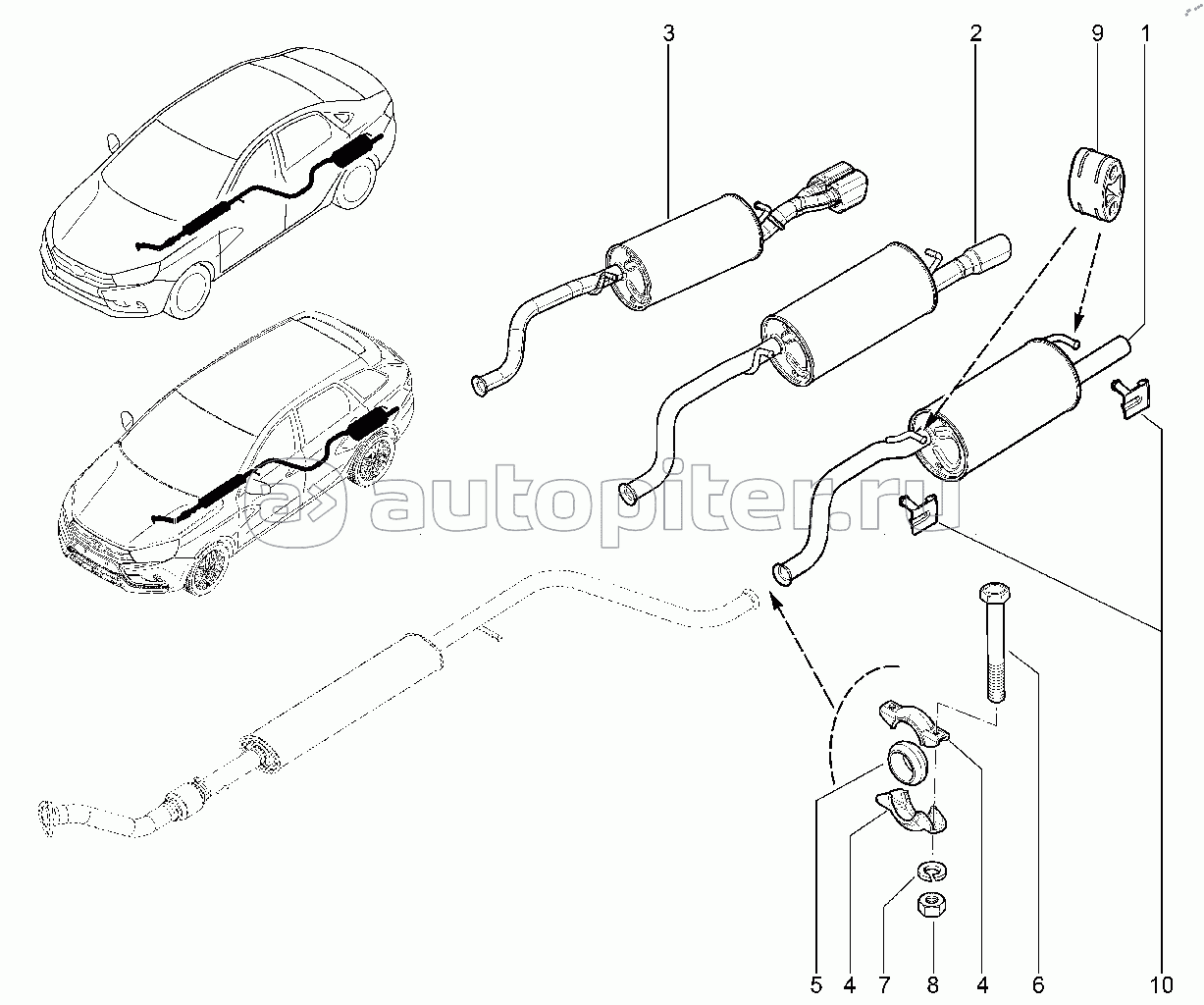 3
2
9
1
autopiter.ru
5
4
7
8
4
6
10