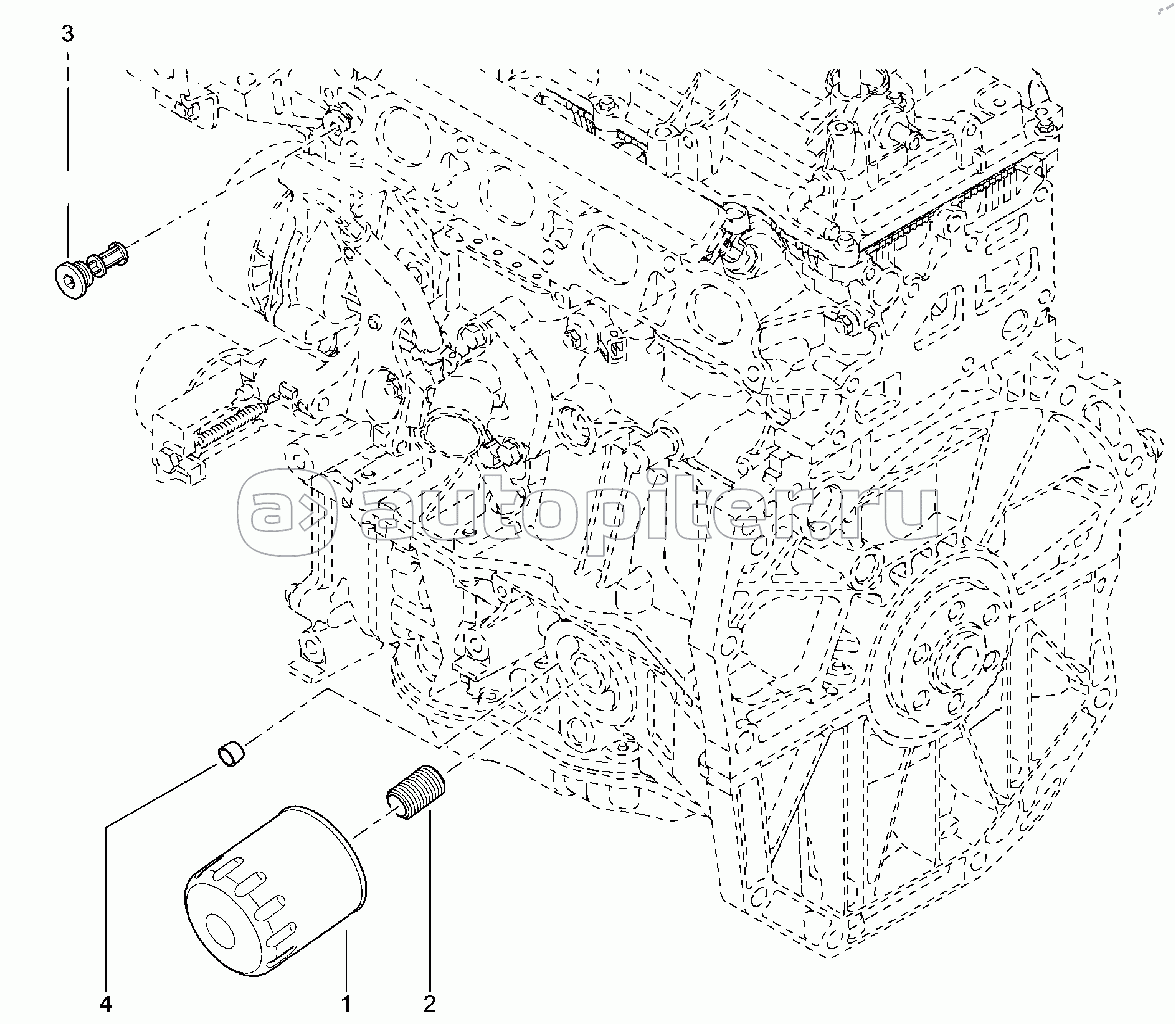 3

autopiter.ru

4
1
2