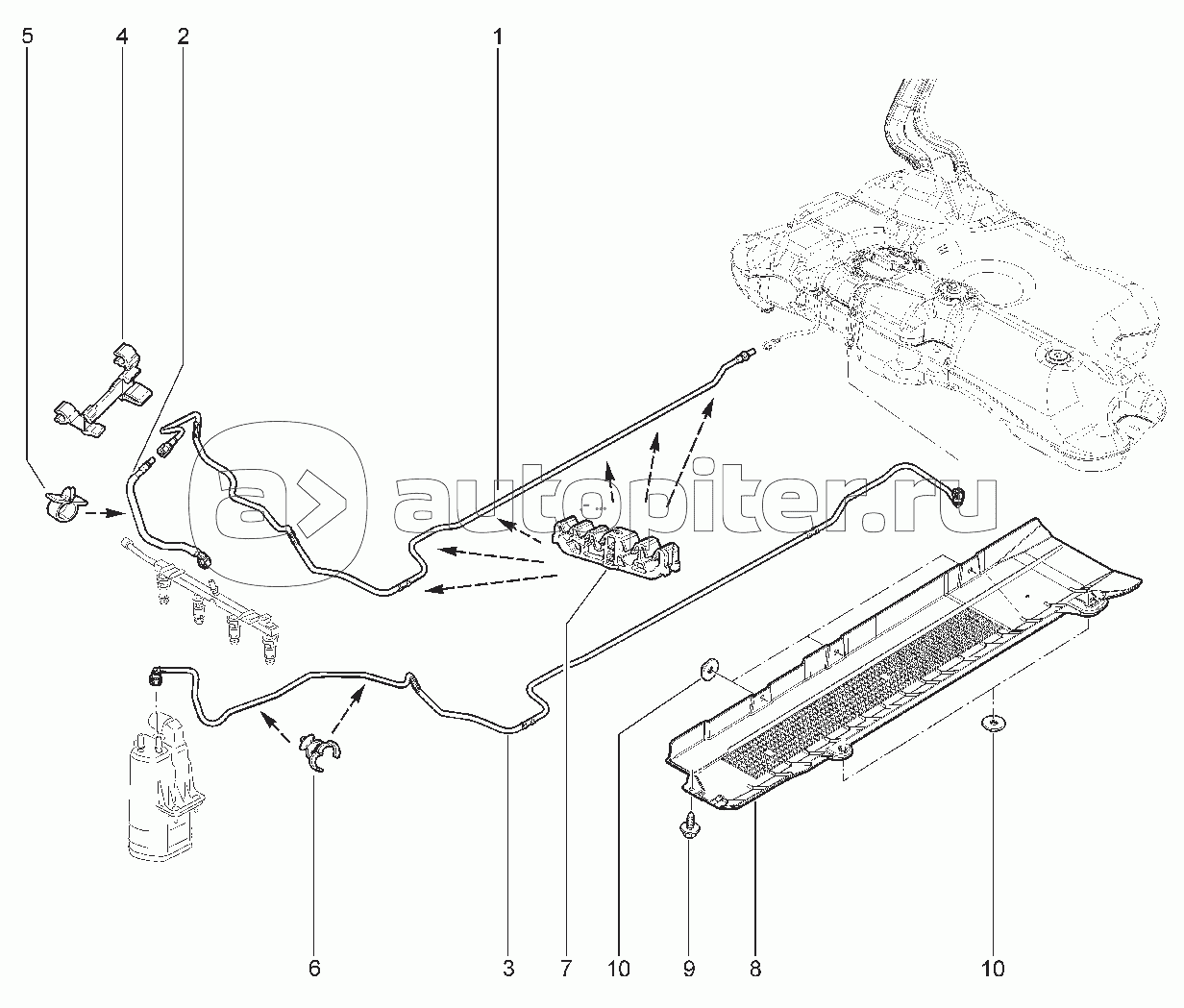 5
4
2
1
autopiter.ru
6
3
7
10
9
8
10