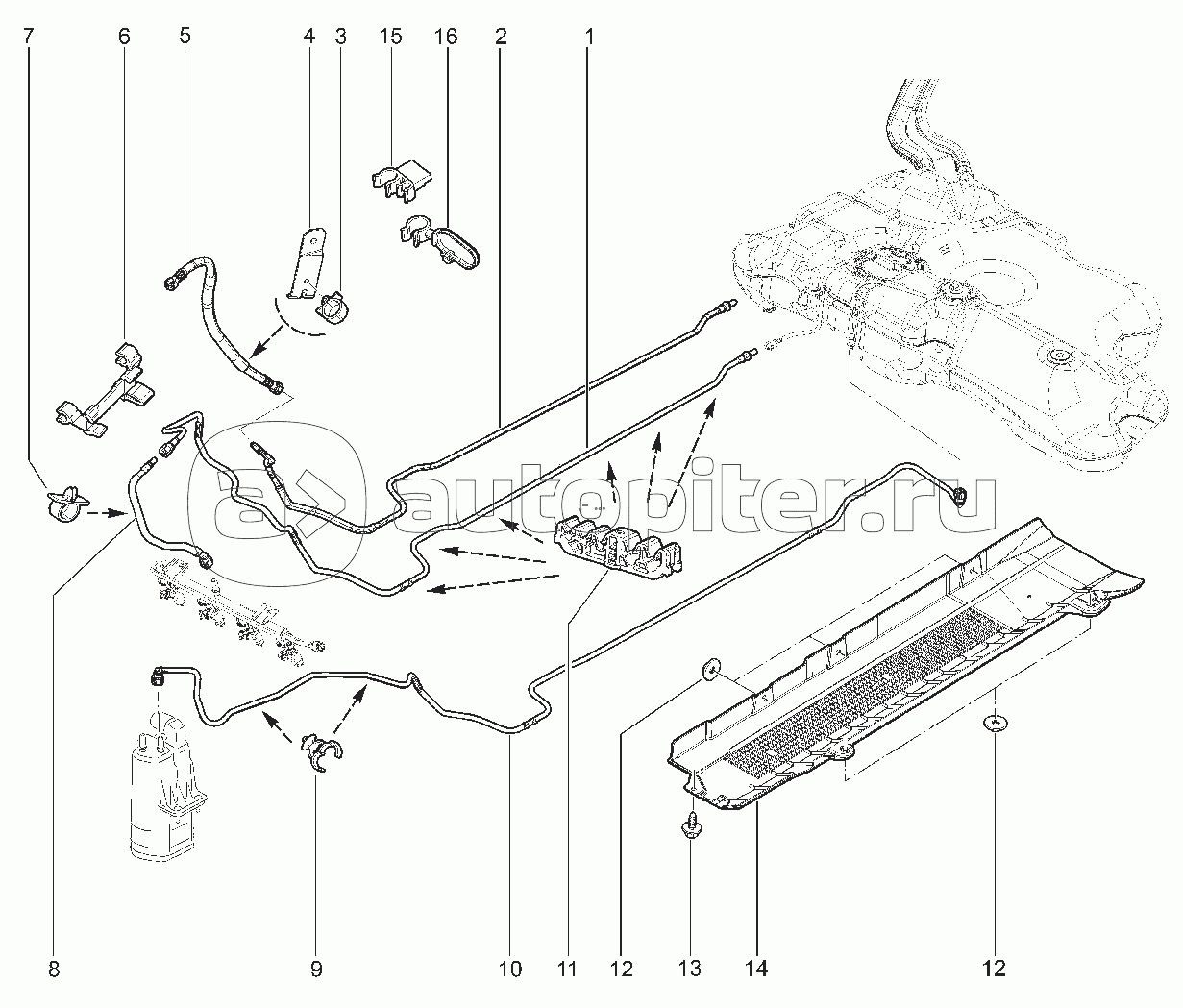 7 6 5 4 3 15 16 2 1

autopiter.ru

8 9 10 11 12 13 14 12