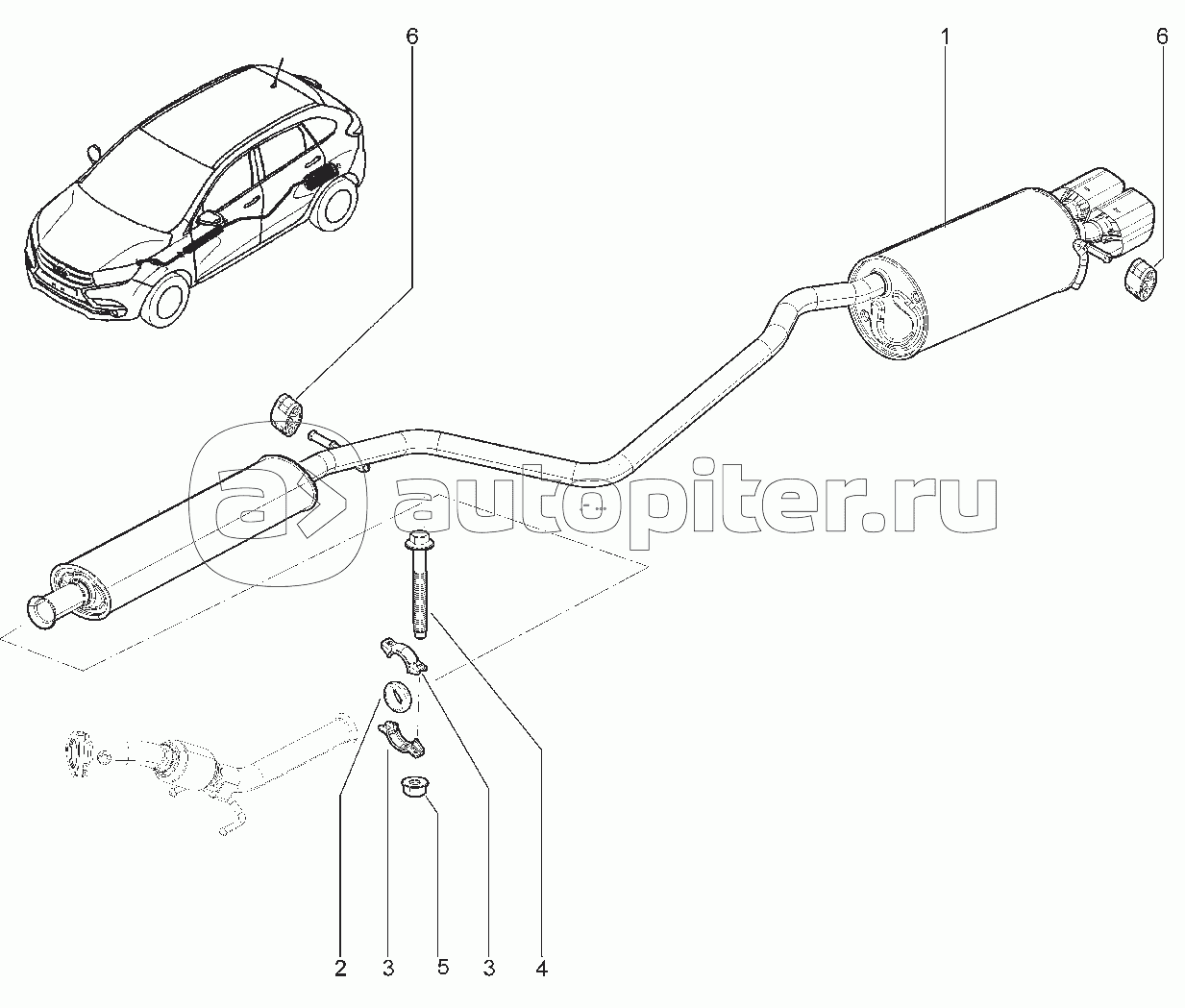 6
1
6
autopiter.ru
2
3
5
3
4