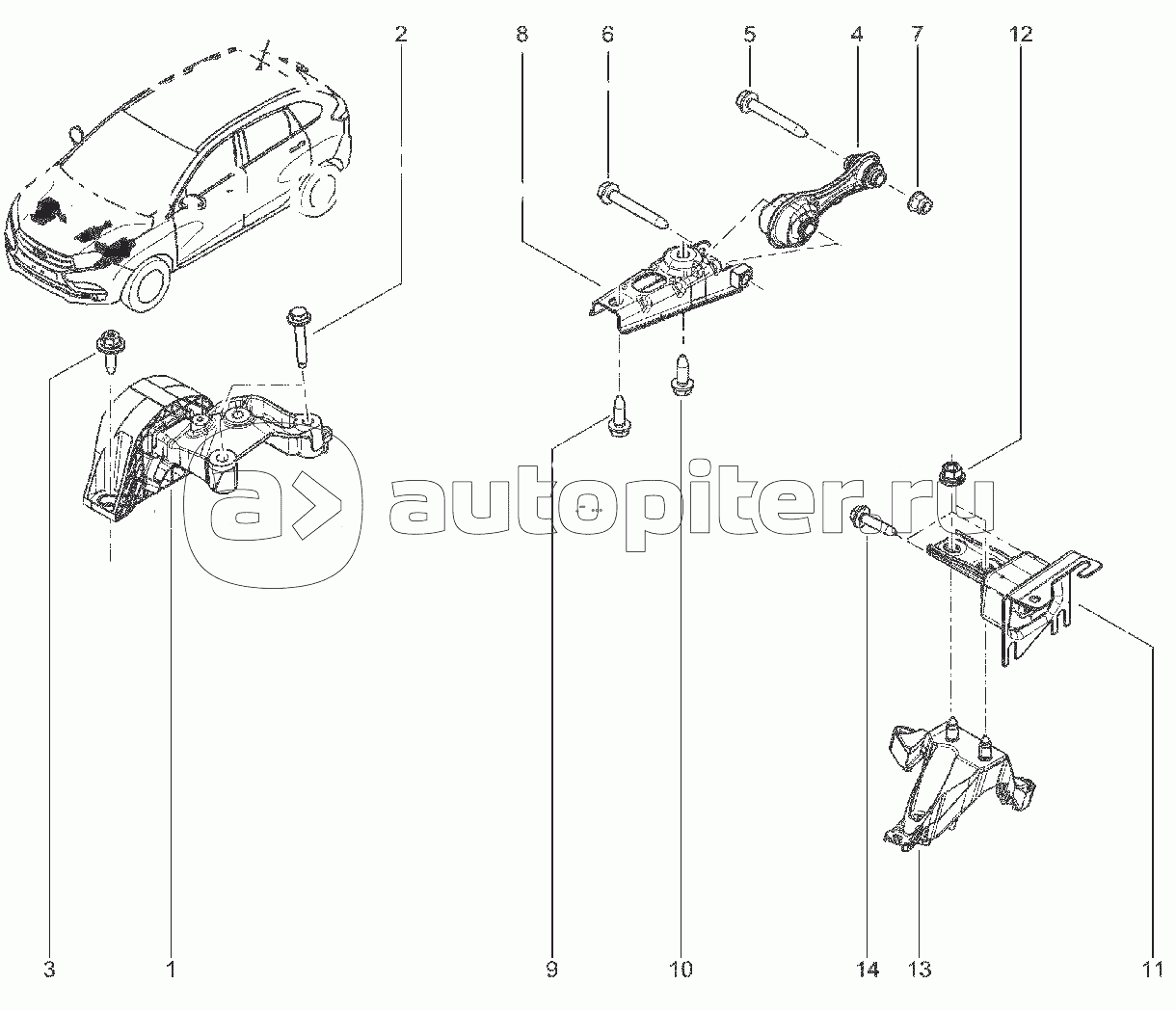 2
8
6
5
4
7
12
autopiter.ru
3
1
9
10
14
13
11