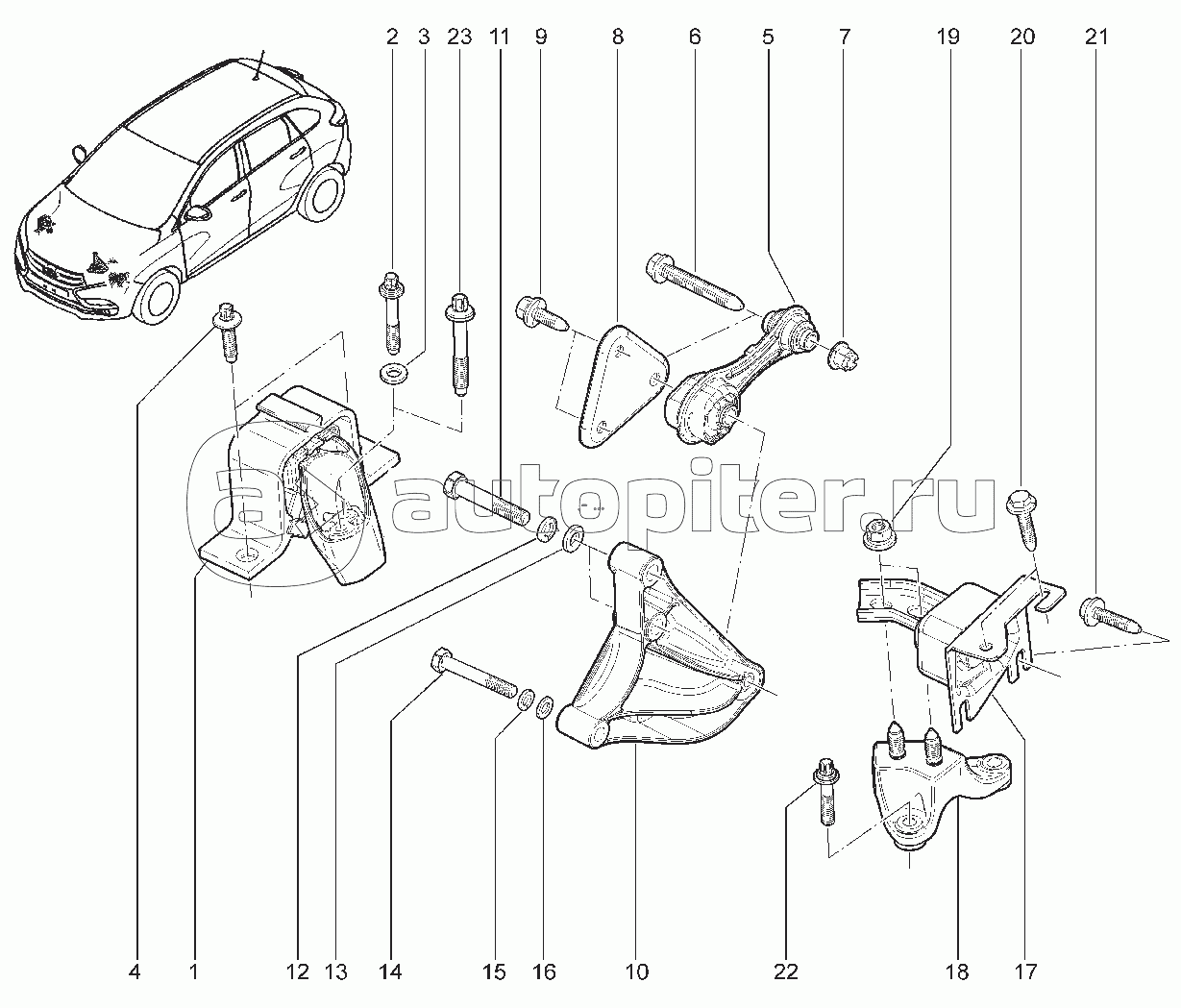 2 3 23 11 9 8 6 5 7 19 20 21

autopiter.ru

4 1 12 13 14 15 16 10 22 18 17