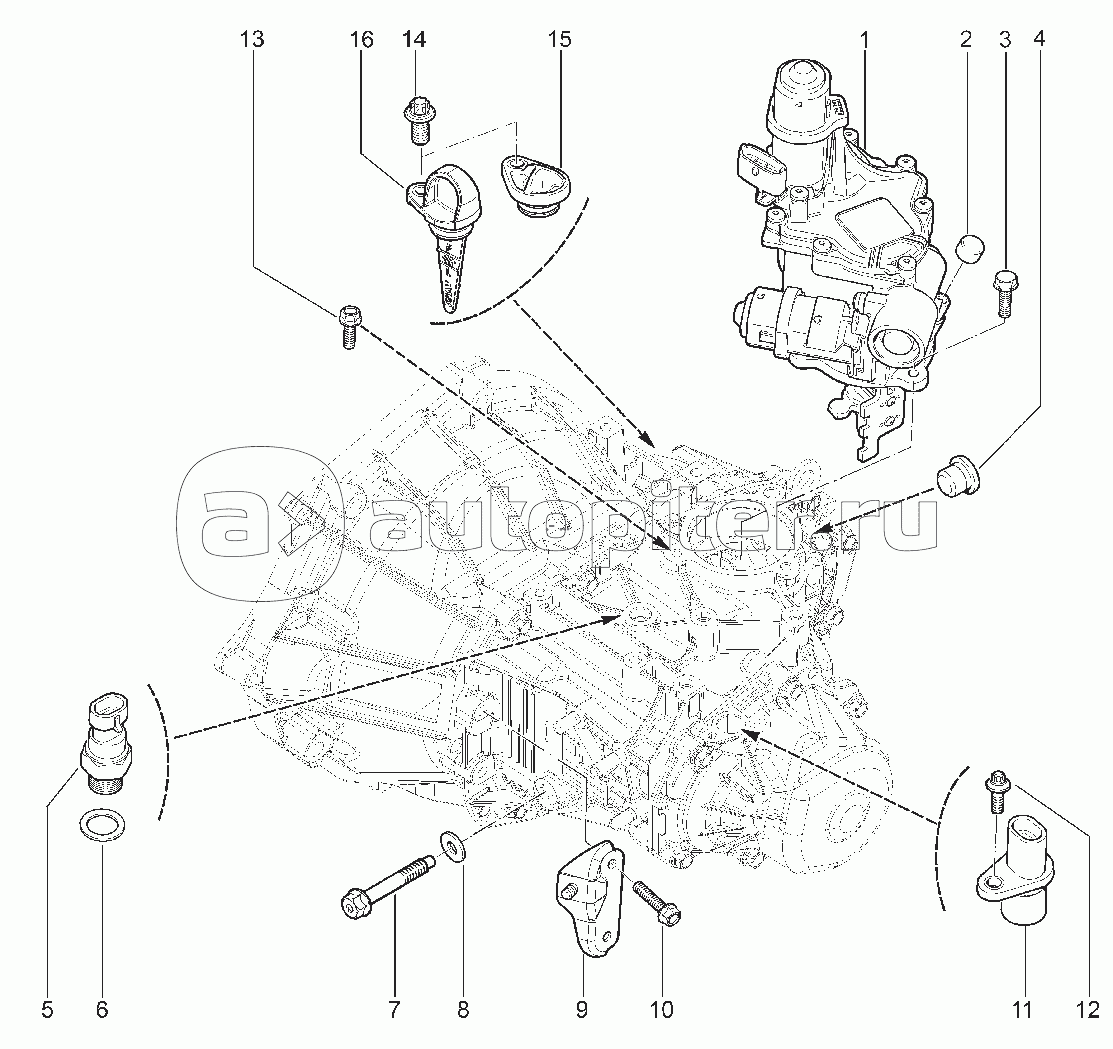 13
16
14
15
1
2
3
4
autopiter.ru
5
6
7
8
9
10
11
12