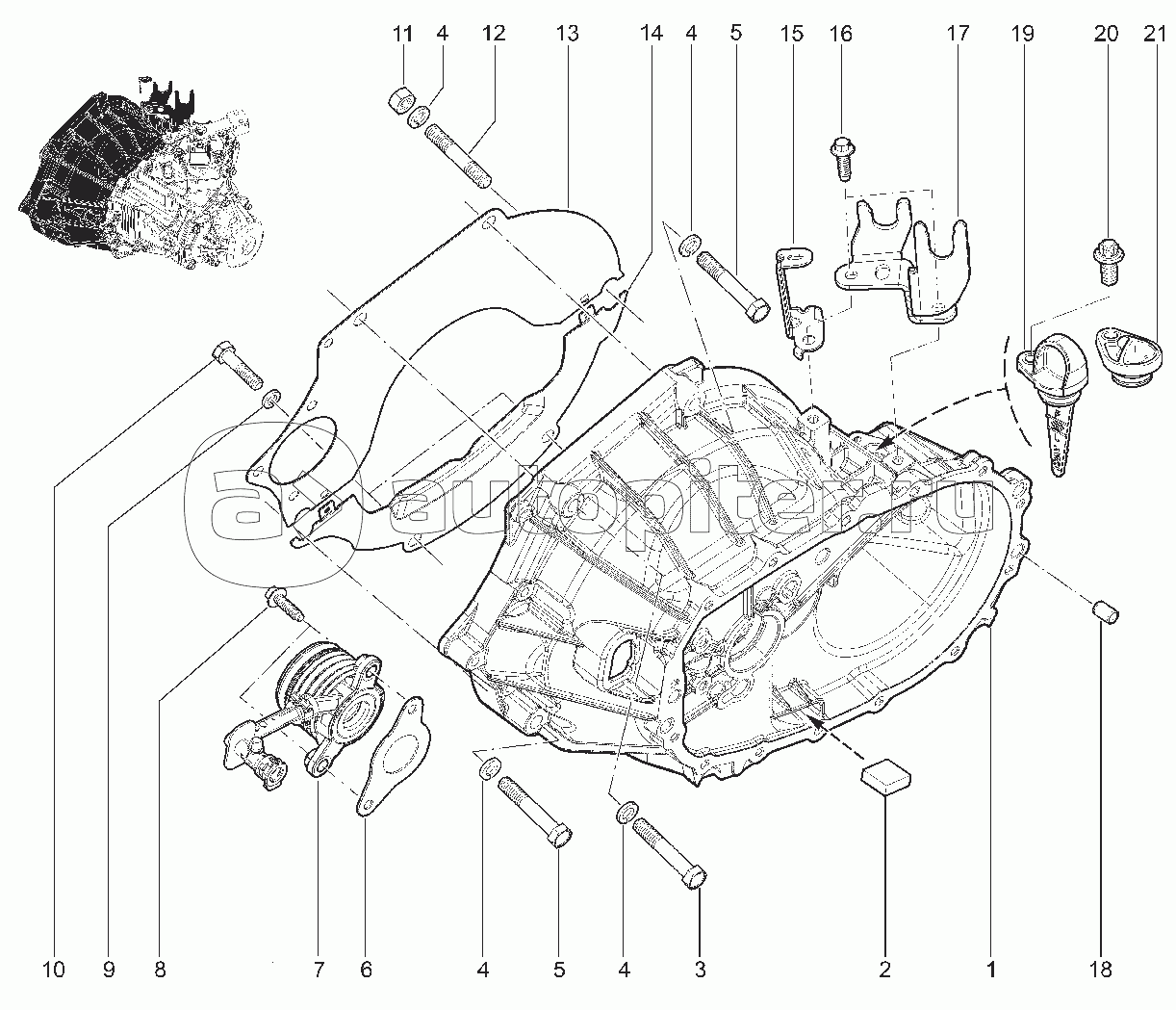 11 4 12 13 14 4 5 15 16 17 19 20 21

autopiter.ru

10 9 8 7 6 4 5 4 3 2 1 18