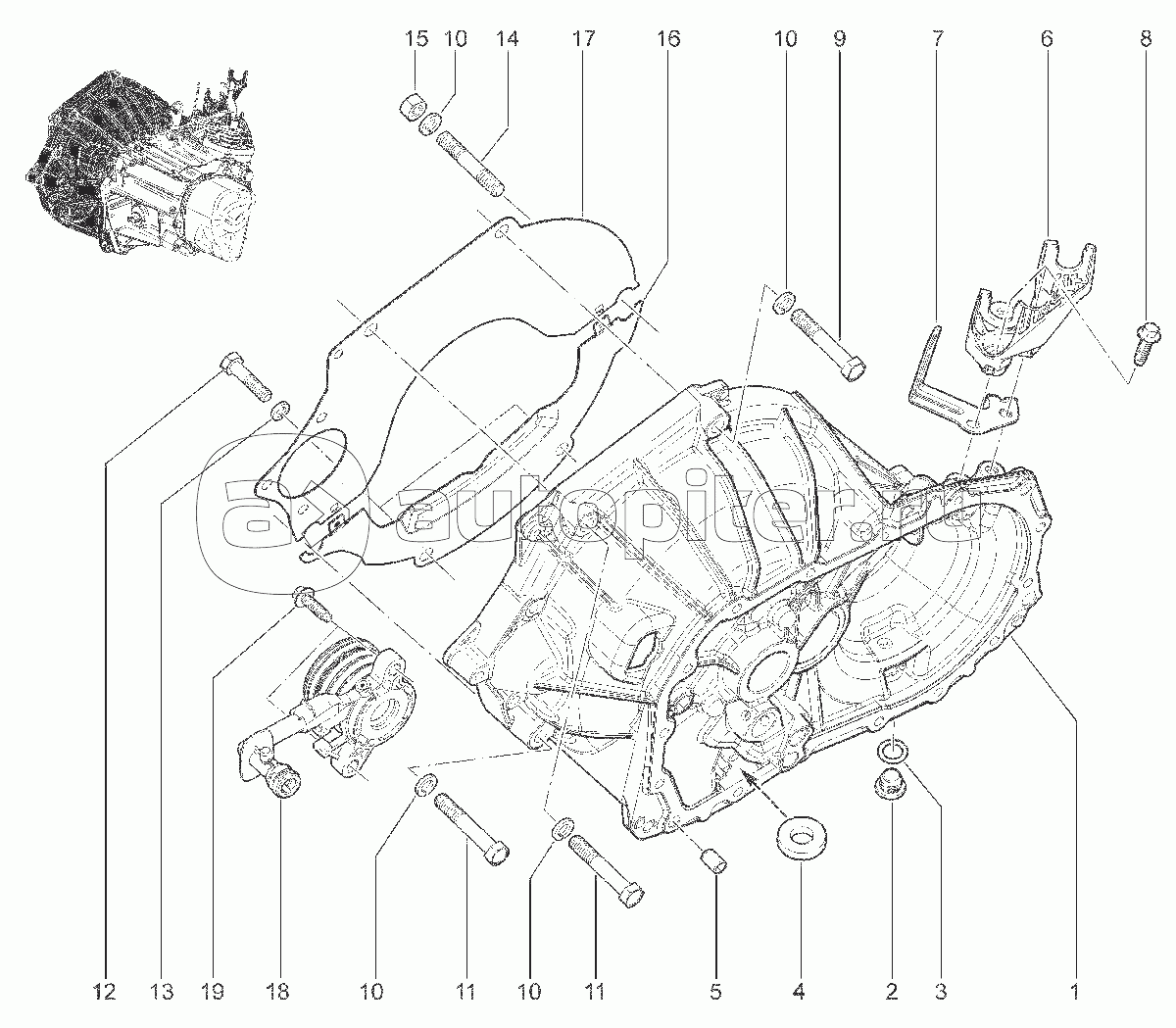 15 10 14 17 16 10 9 7 6 8

autopiter.ru

12 13 19 18 10 11 10 11 5 4 2 3 1