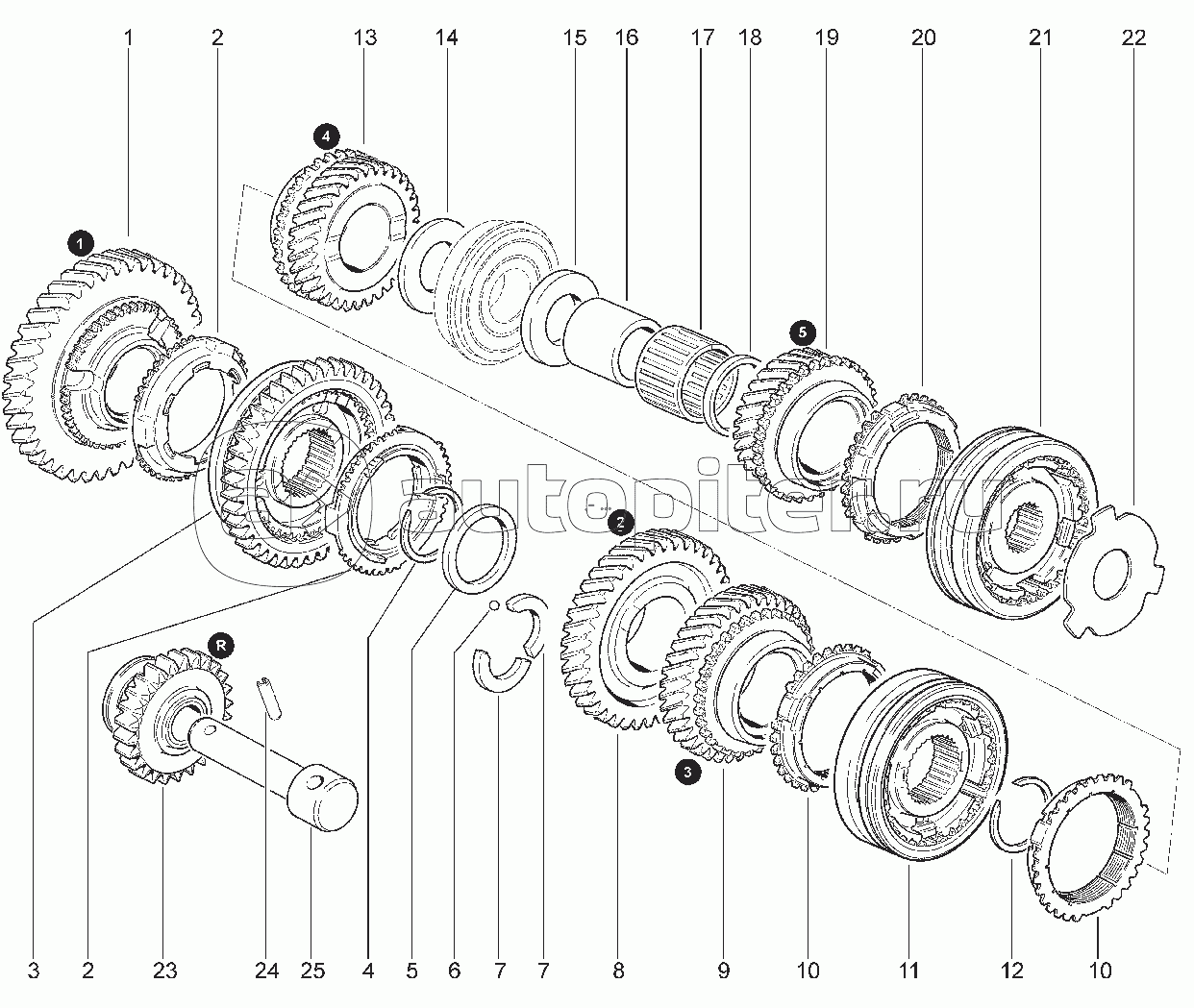 1 2 13 14 15 16 17 18 19 20 21 22

4

1

5

autopiter.ru

2

R

3

3 2 23 24 25 4 5 6 7 7 8 9 10 11 12 10