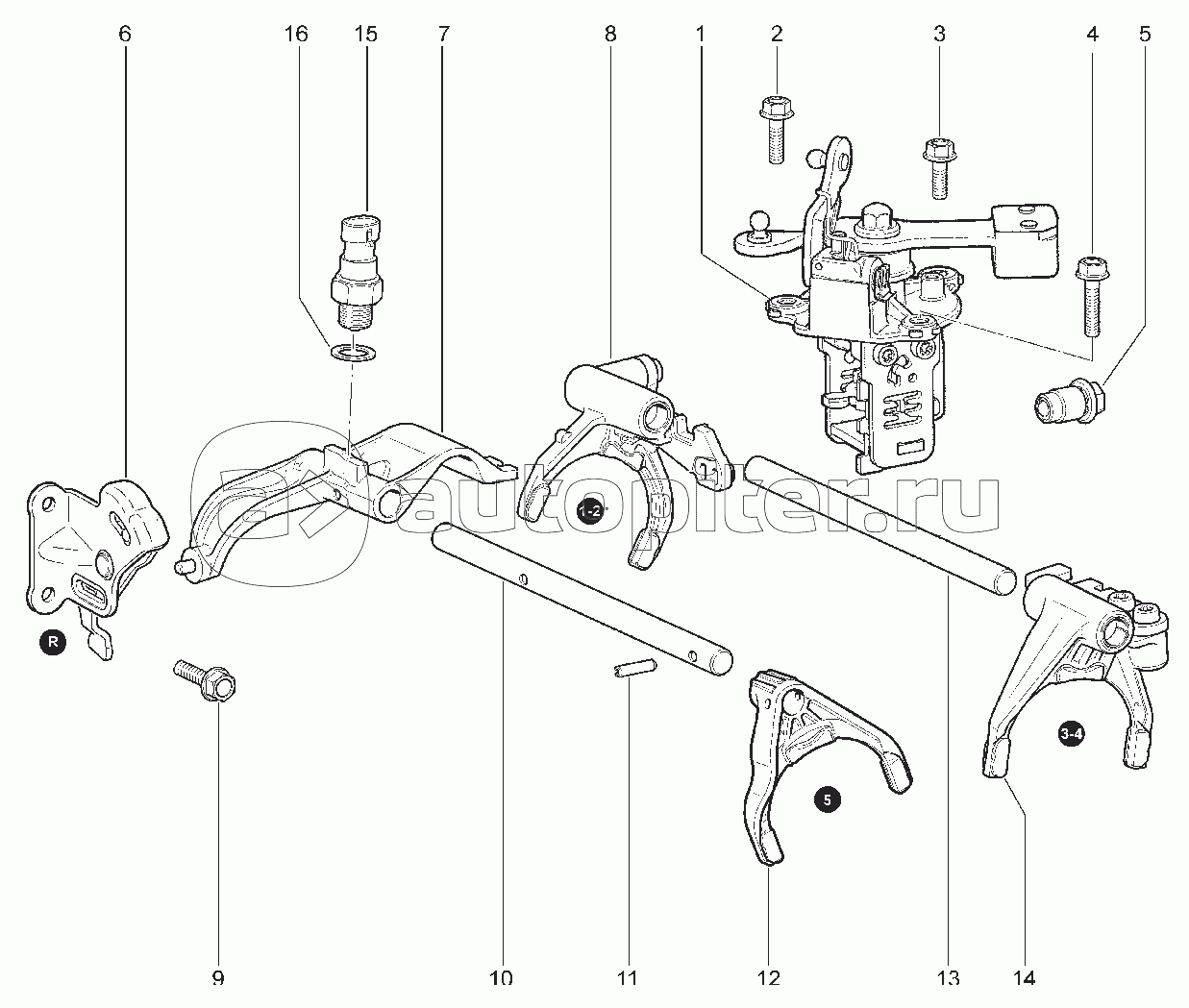 6
16
15
7
8
1
2
3
4
5

autopiter.ru

1-2
R
3-4
5

9
10
11
12
13
14