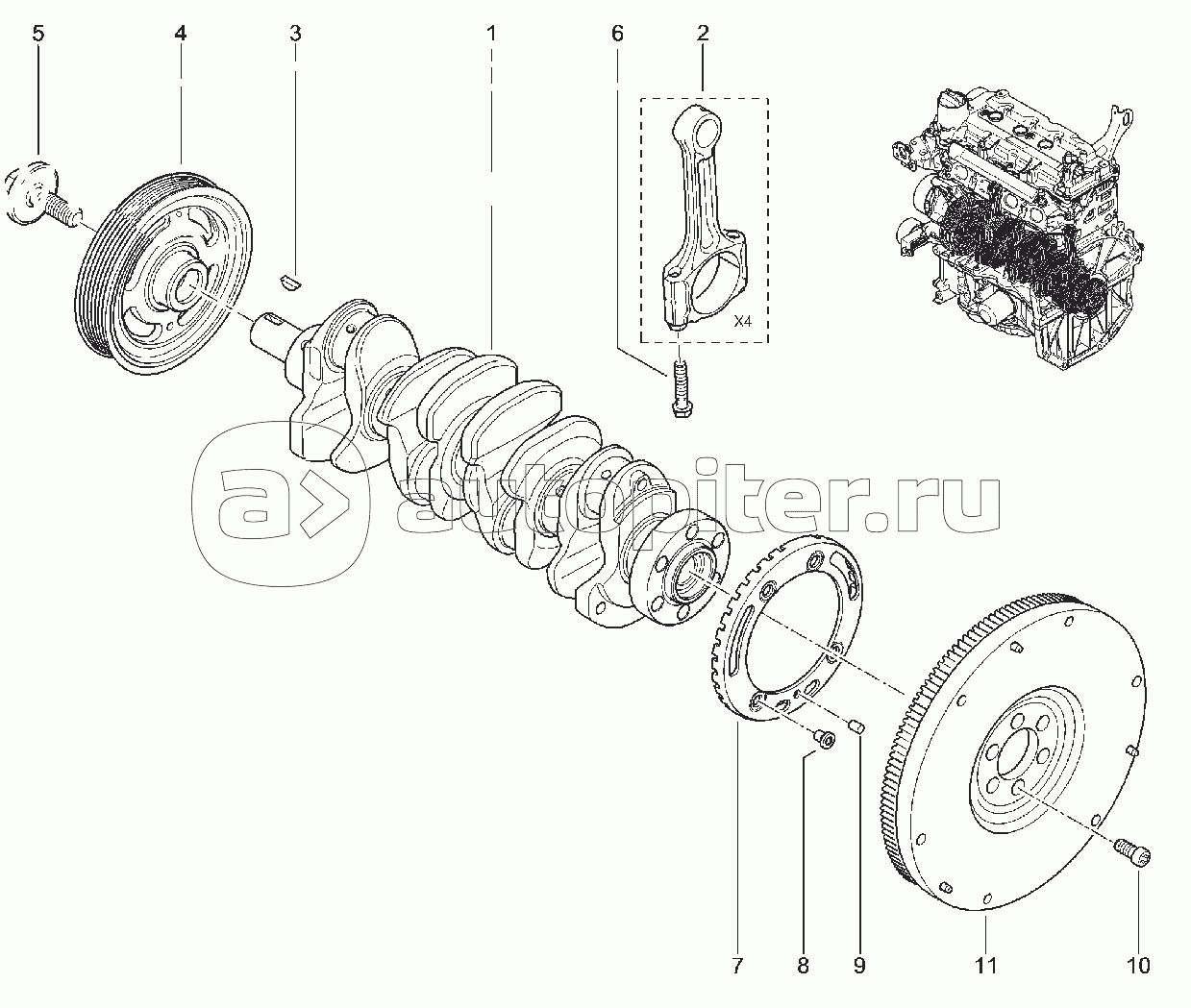 5
4
3
1
6
2
X4
autopiter.ru
7
8
9
11
10