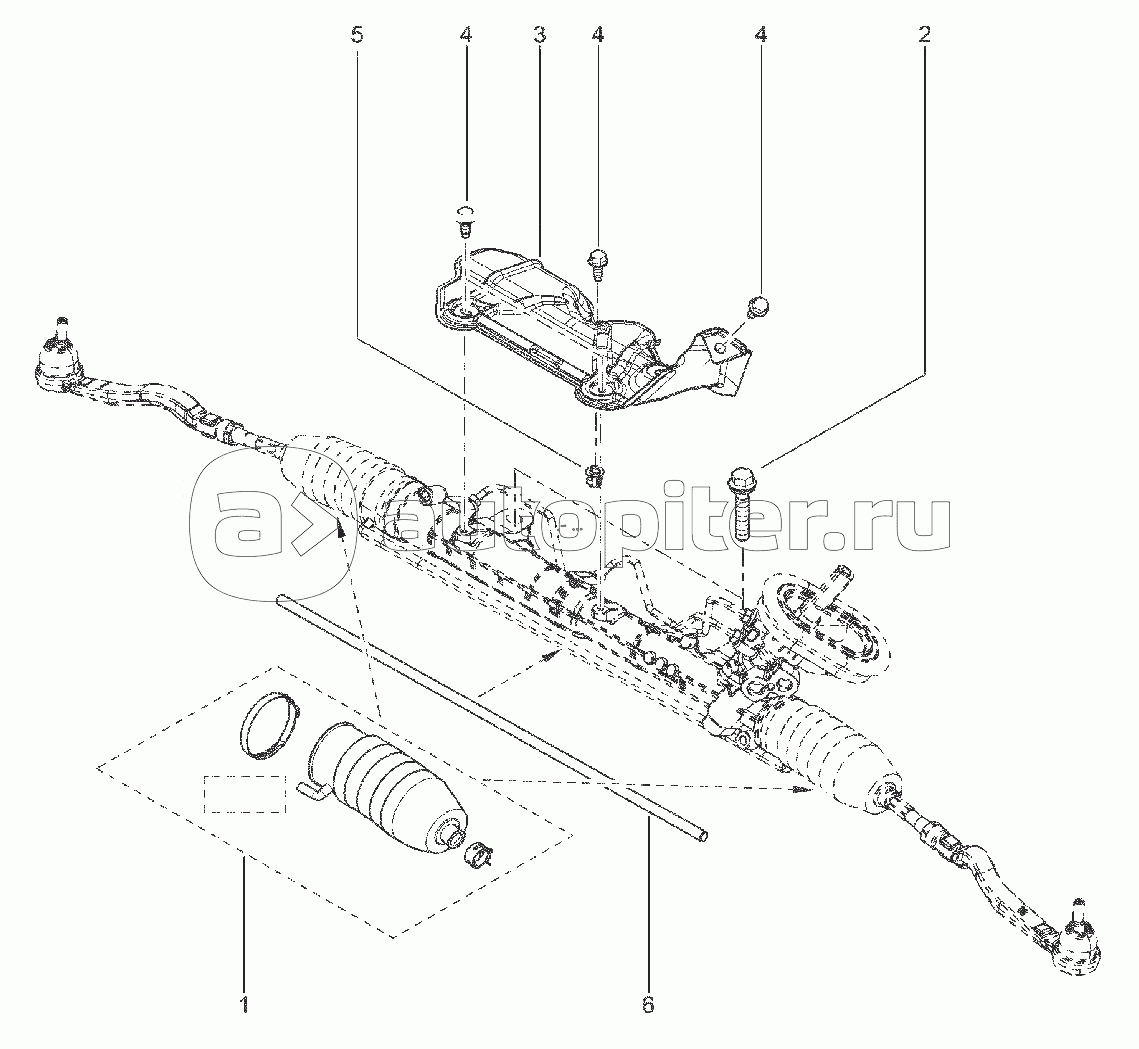 5
4
3
4
4
2
autopiter.ru
1
6