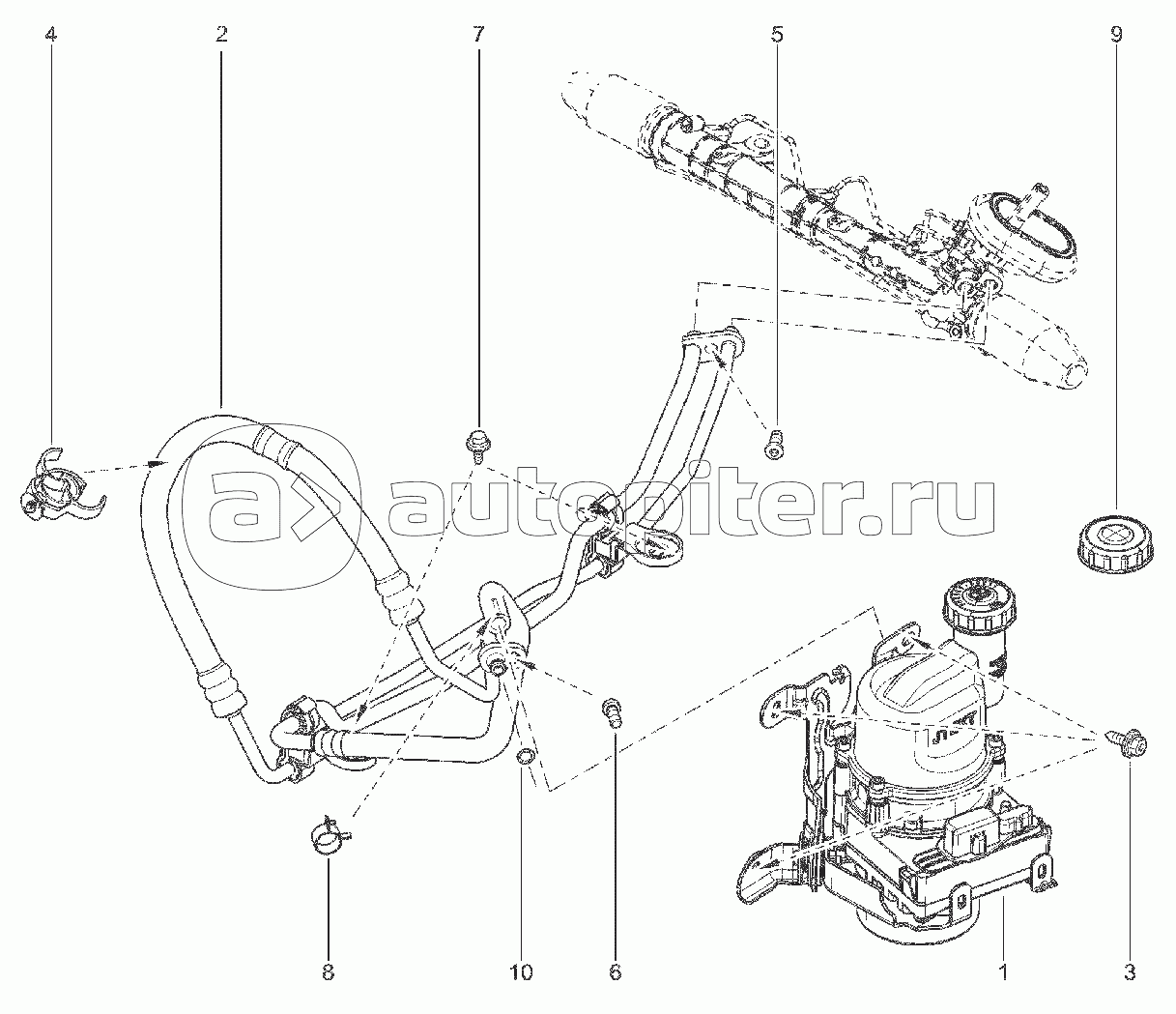 4
2
7
5
9
autopiter.ru
8
10
6
1
3