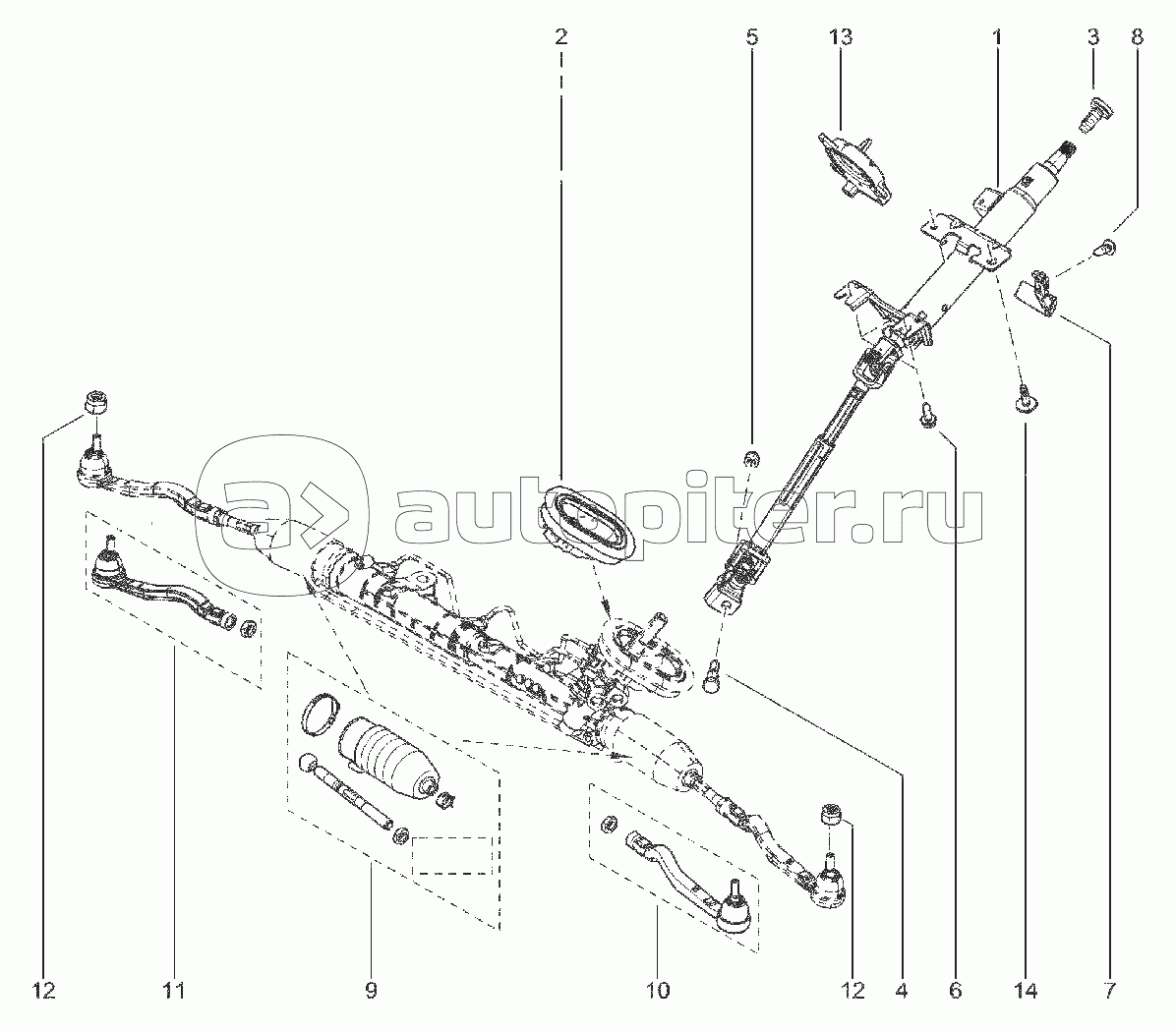 2
5
13
1
3
8
autopiter.ru
12
11
9
10
12
4
6
14
7