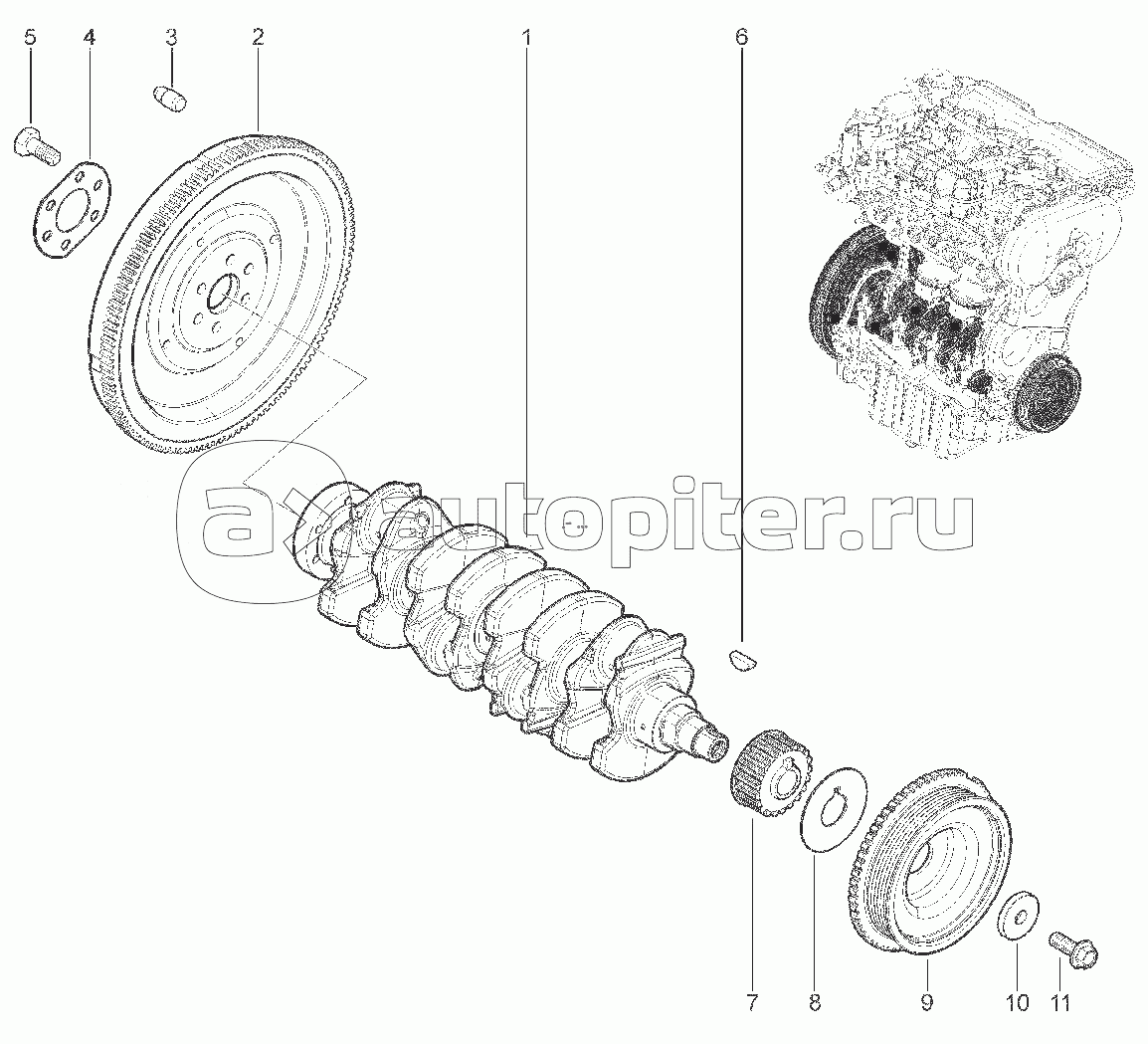 5
4
3
2
1
6
autopiter.ru
7
8
9
10
11