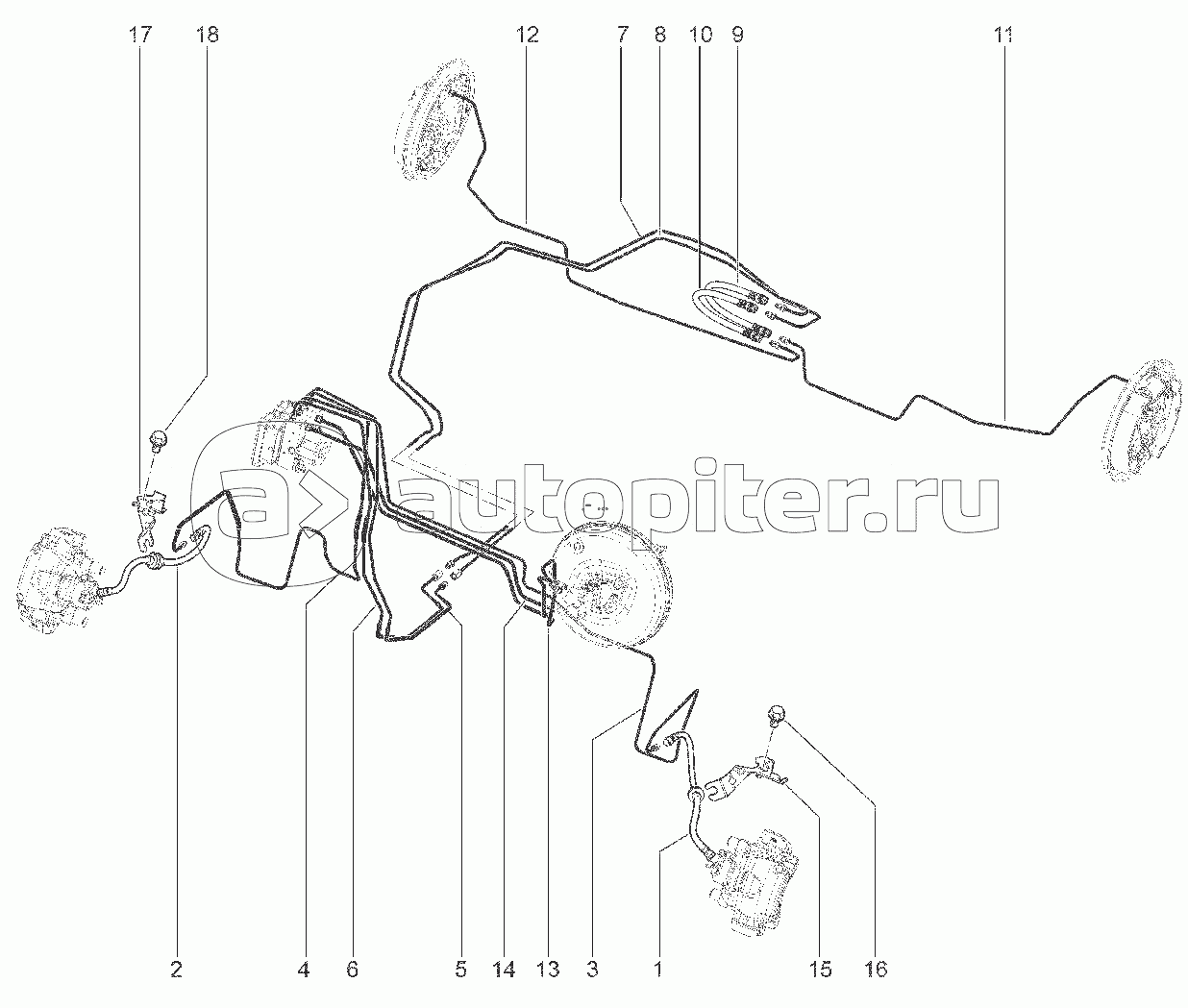 17 18 12 7 8 10 9 11

autopiter.ru

2 4 6 5 14 13 3 1 15 16