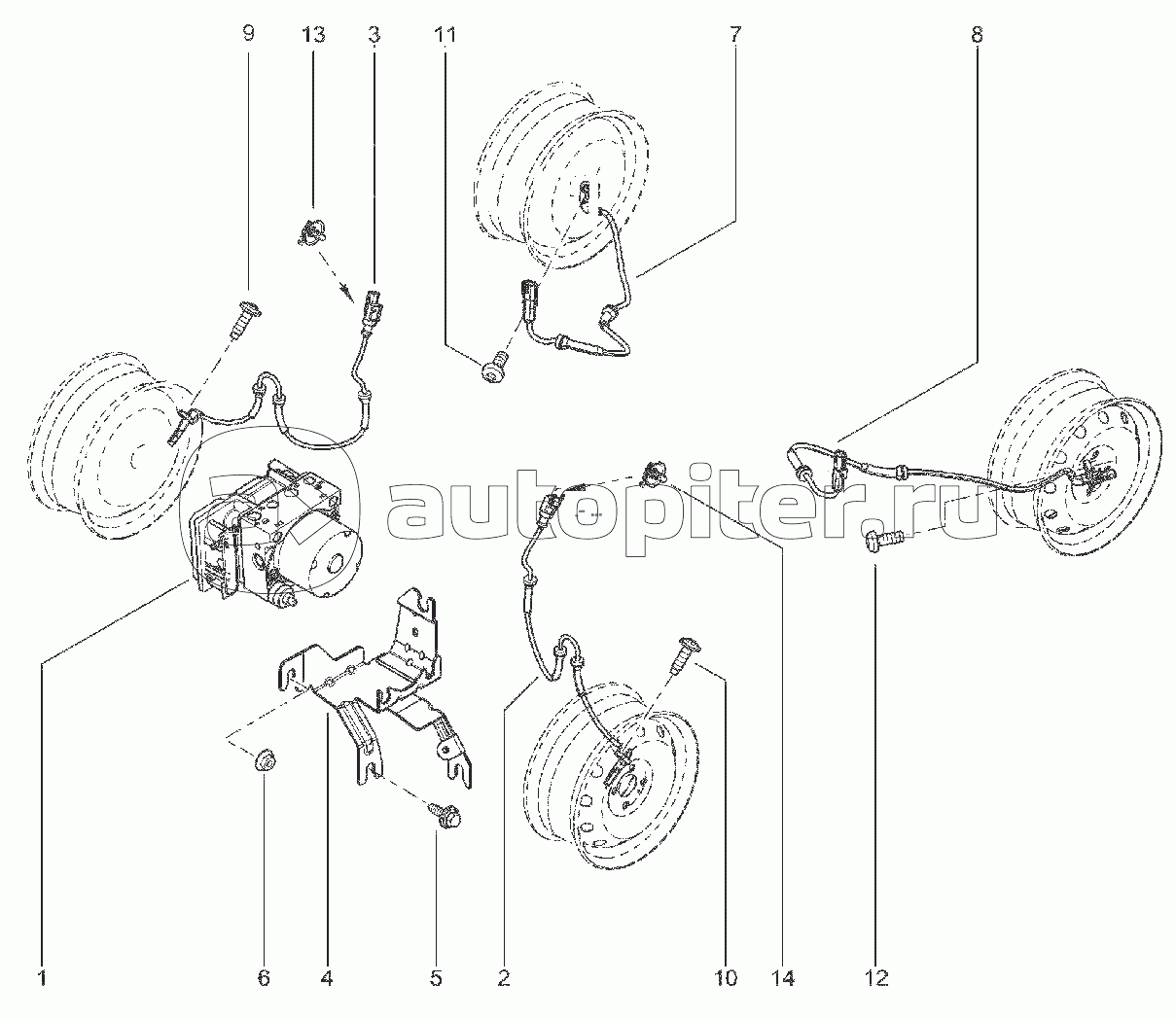 9
13
3
11
7
8
autopiter.ru
1
6
4
5
2
10
14
12