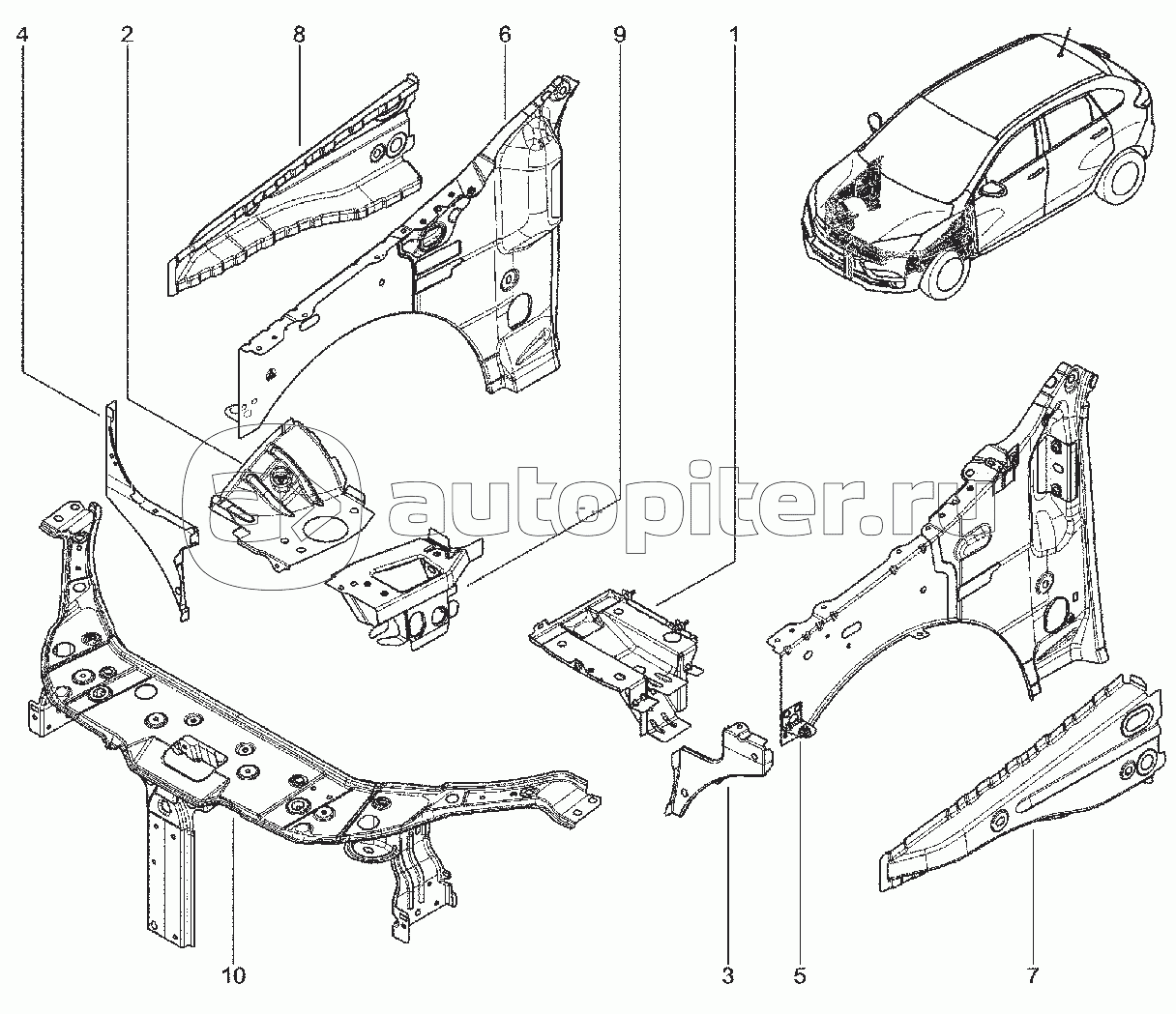 4 2 8 6 9 1

autopiter.ru

10 3 5 7