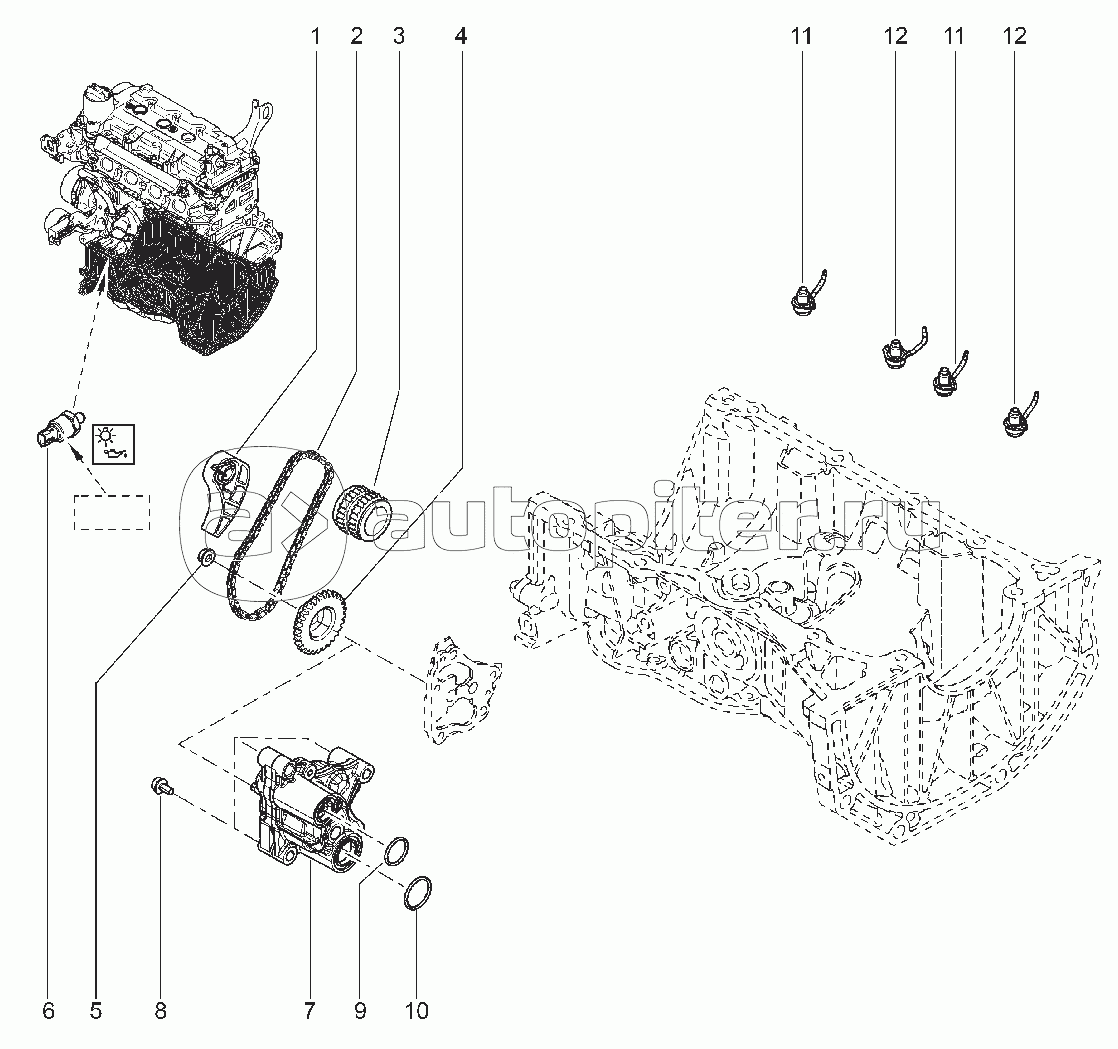 1 2 3 4

11 12 11 12

autopiter.ru

6 5 8 7 9 10