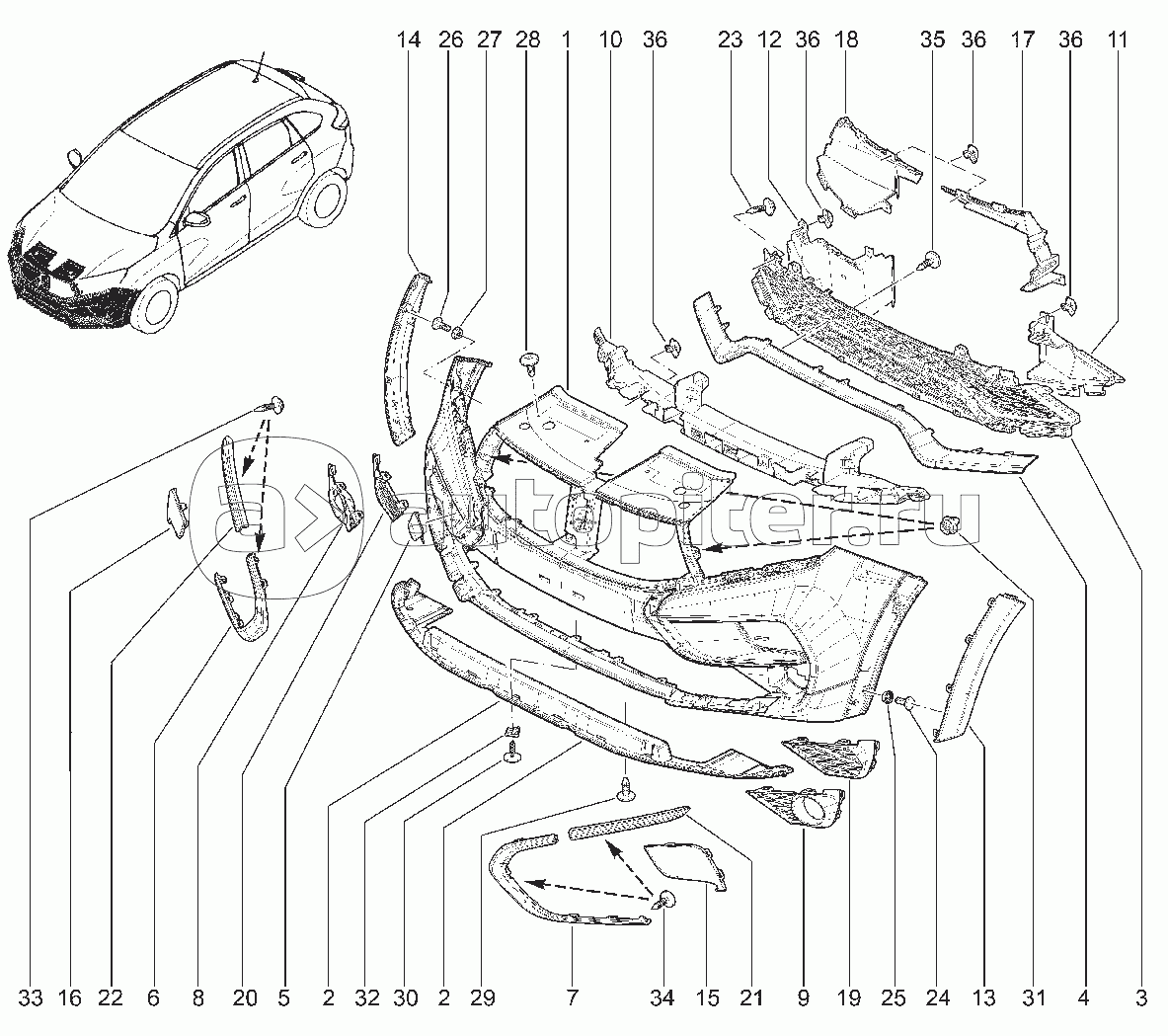 14 26 27 28 1 10 36 23 12 36 18 35 36 17 36 11

autopiter.ru

33 16 22 6 8 20 5 2 32 30 2 29 7 34 15 21 9 19 25 24 13 31 4 3