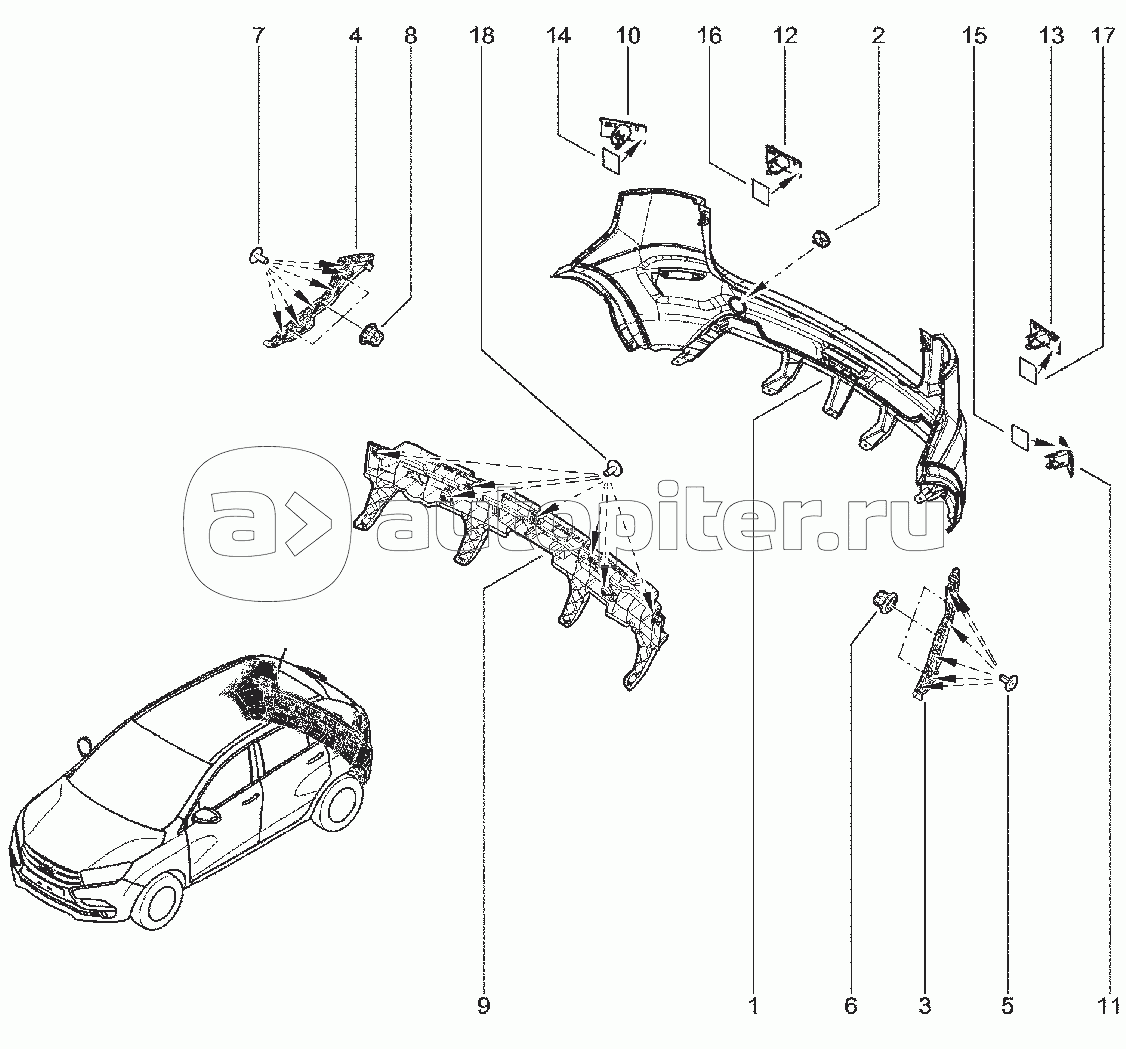 7 4 8 18 14 10 16 12 2 15 13 17

autopiter.ru

9 1 6 3 5 11