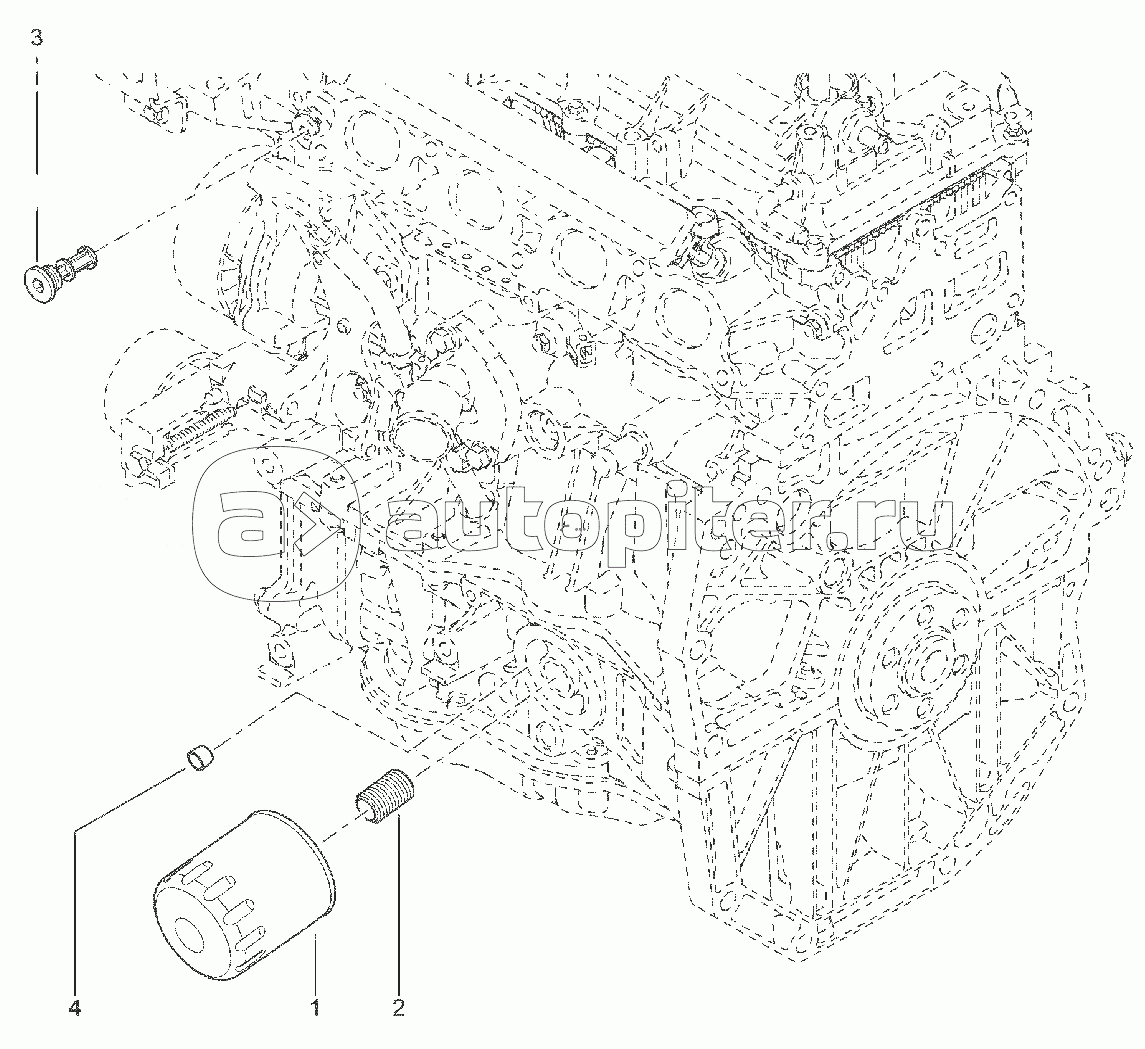 3

autopiter.ru

4

1

2