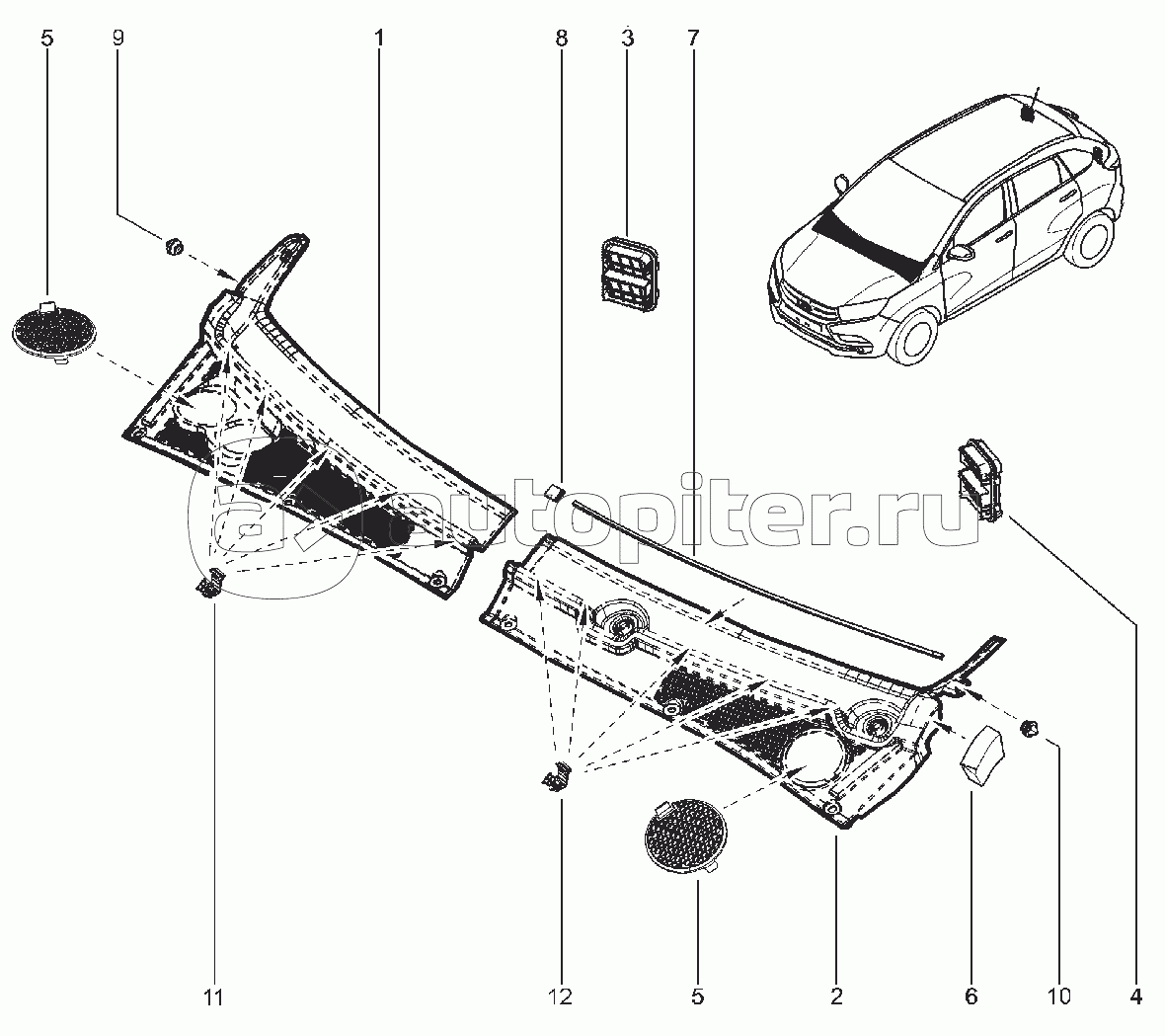 5 9 1 8 3 7

autopiter.ru

4

11 12 5 2 6 10 4