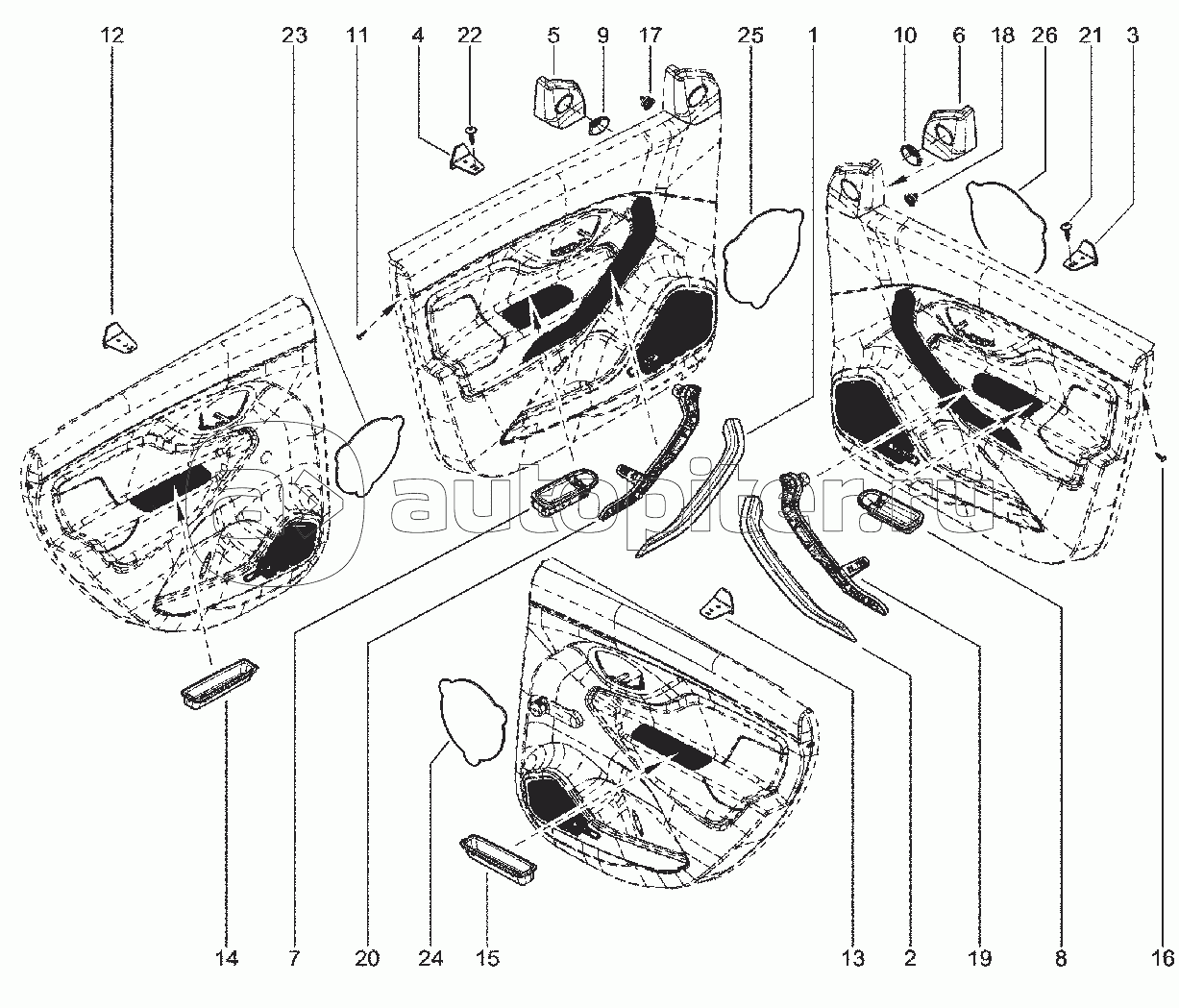 12 23 11 4 22 5 9 17 25 1 10 6 18 26 21 3

autopiter.ru

14 7 20 24 15 13 2 19 8 16