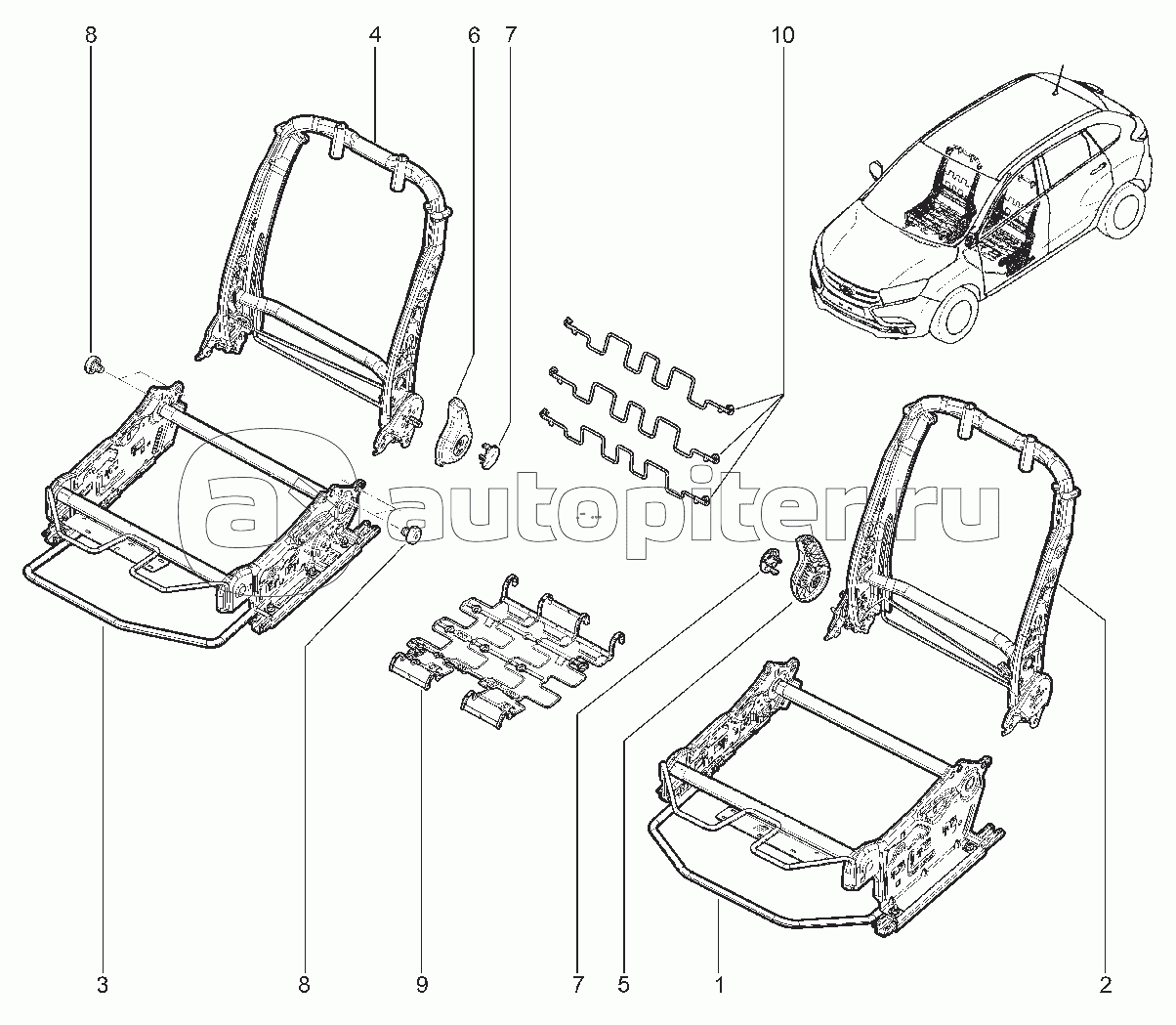 8
4
6
7
10
autopiter.ru
3
8
9
7
5
1
2