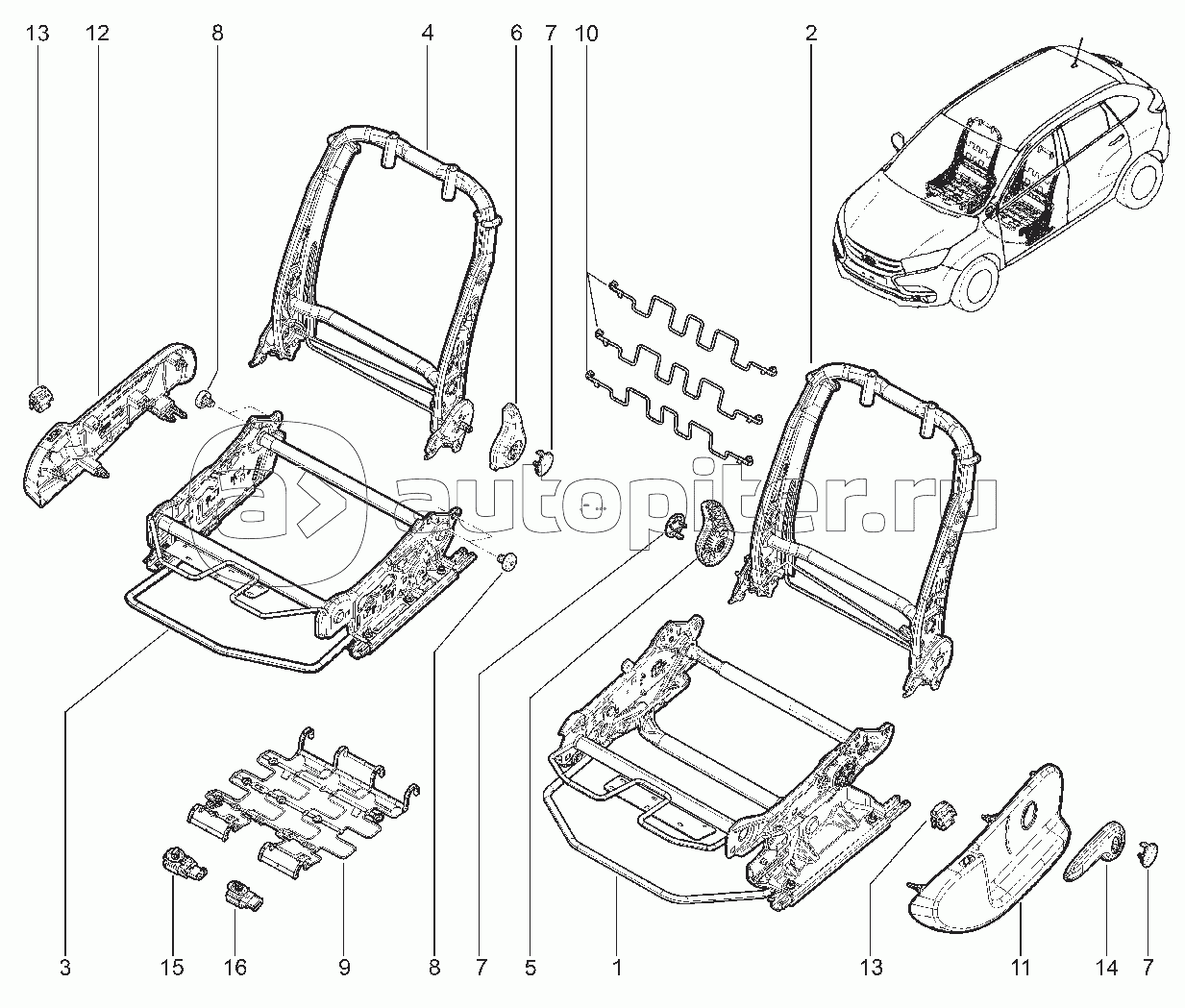 13 12 8 4 6 7 10 2

autopiter.ru

3 15 16 9 8 7 5 1 13 11 14 7