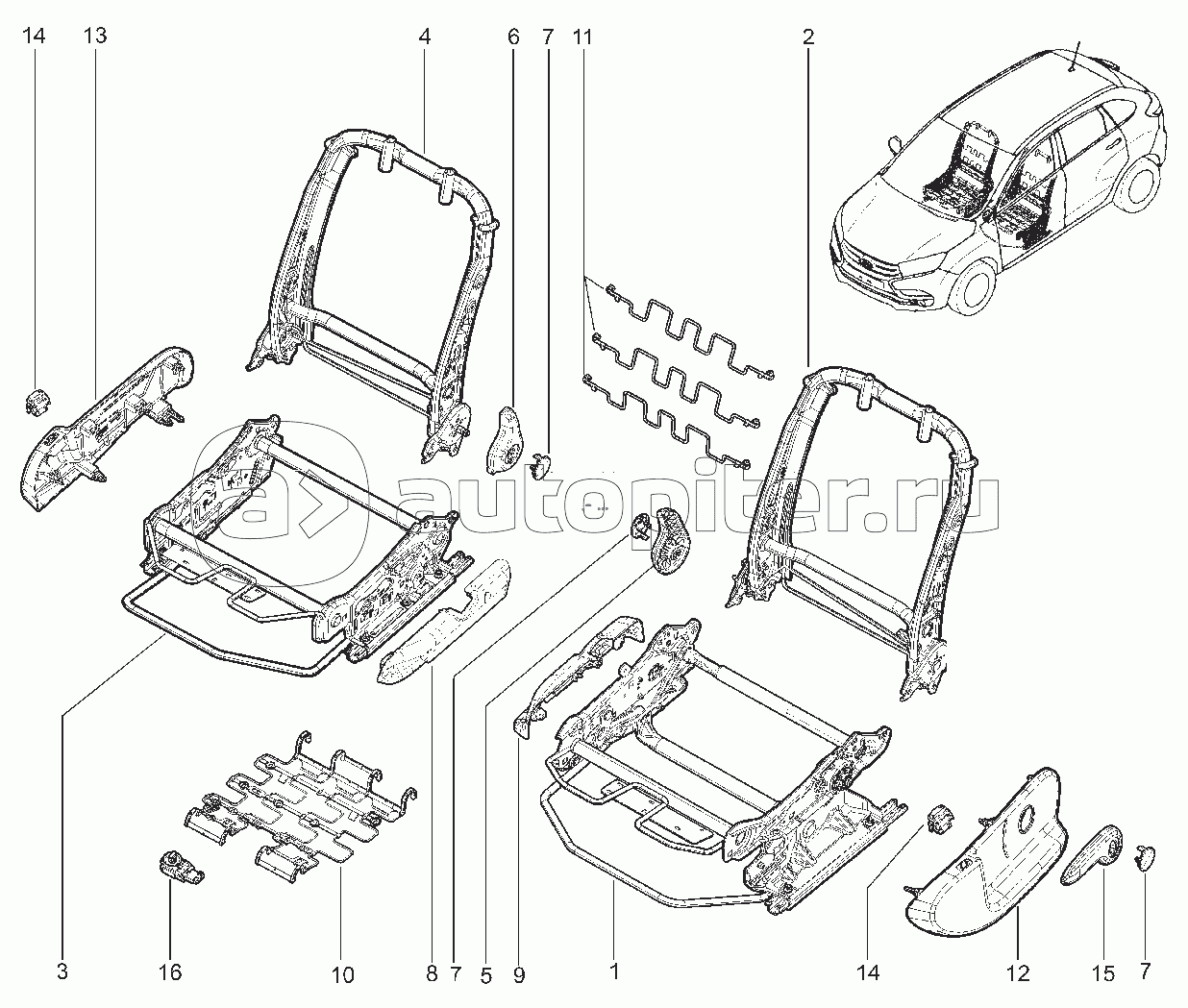 14 13 4 6 7 11 2

autopiter.ru

3 16 10 8 7 5 9 1 14 12 15 7