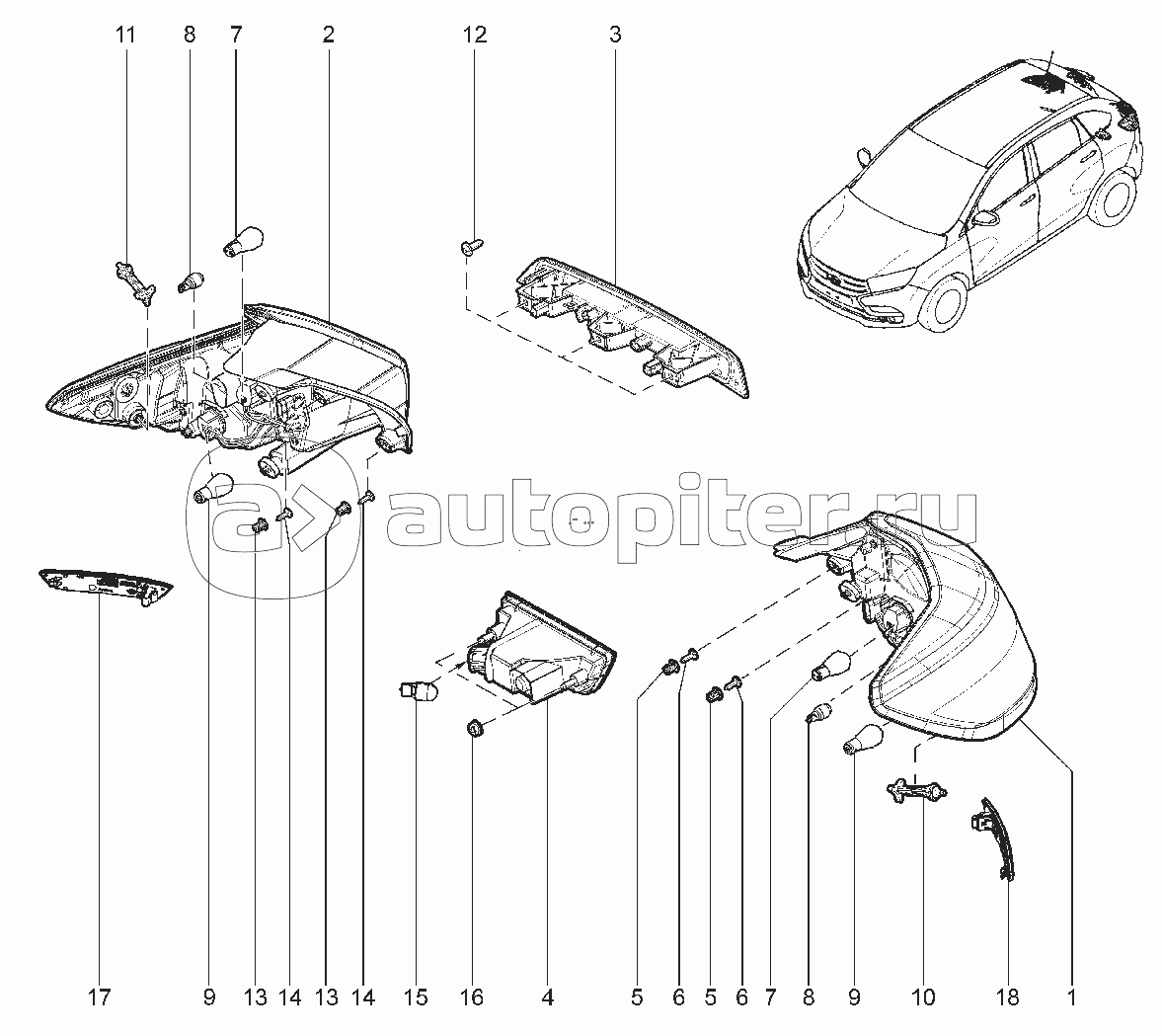 11 8 7 2 12 3

autopiter.ru

17 9 13 14 13 14 15 16 4 5 6 5 6 7 8 9 10 18 1