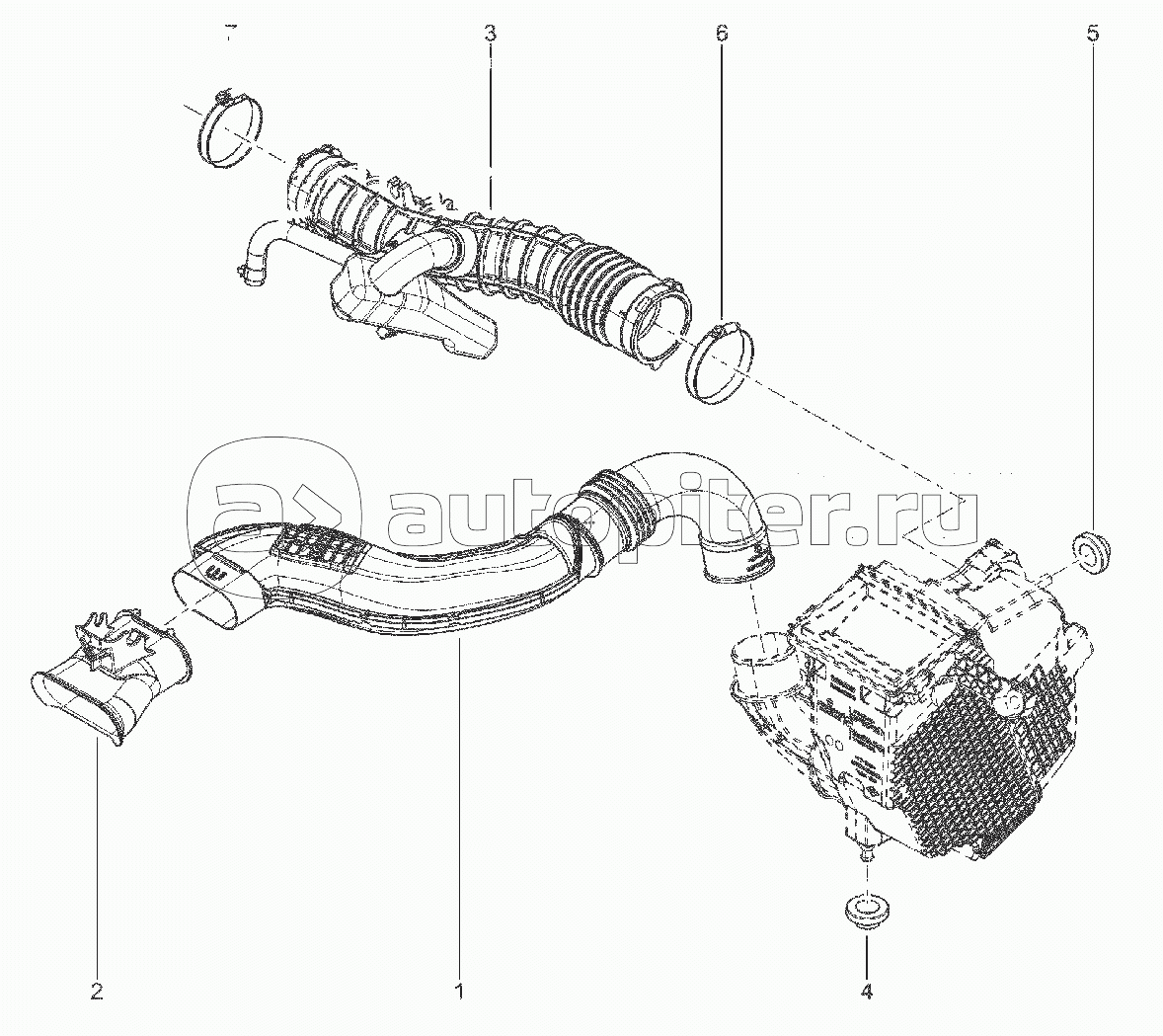 7
3
6
5
autopiter.ru
2
1
4