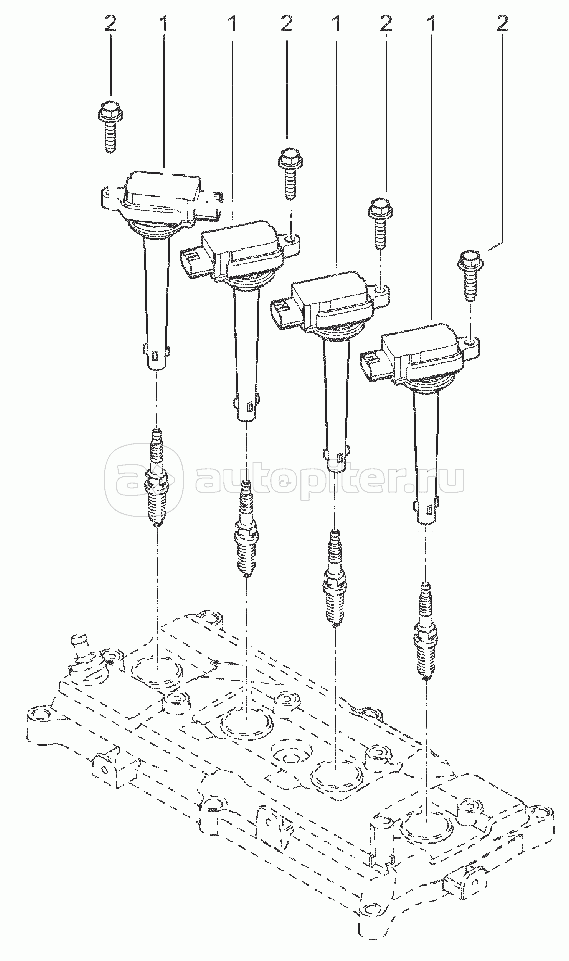 2 1 1 2 1 2 1 2

autopiter.ru