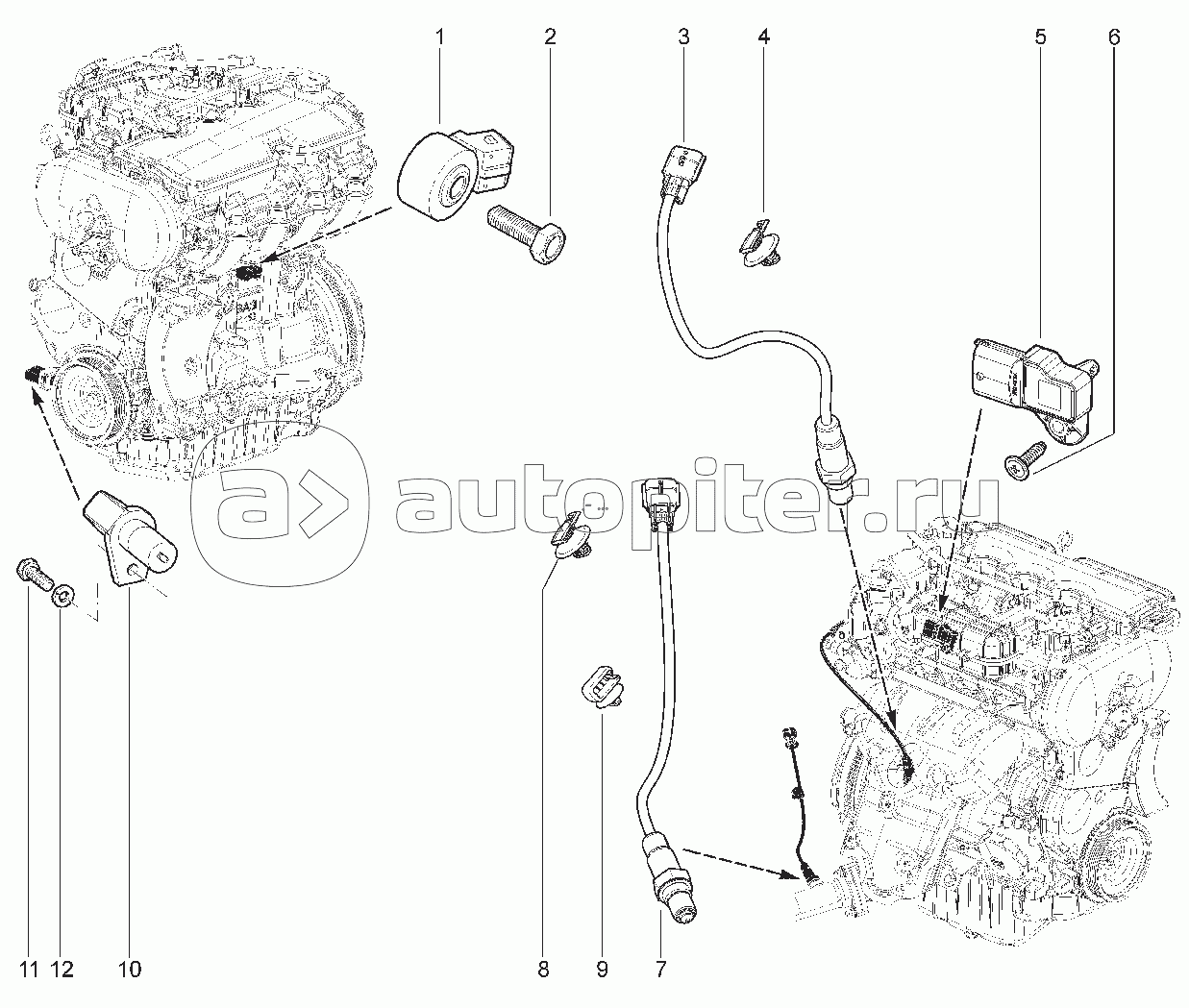 1
2
3
4
5
6
autopiter.ru
11
12
10
8
9
7